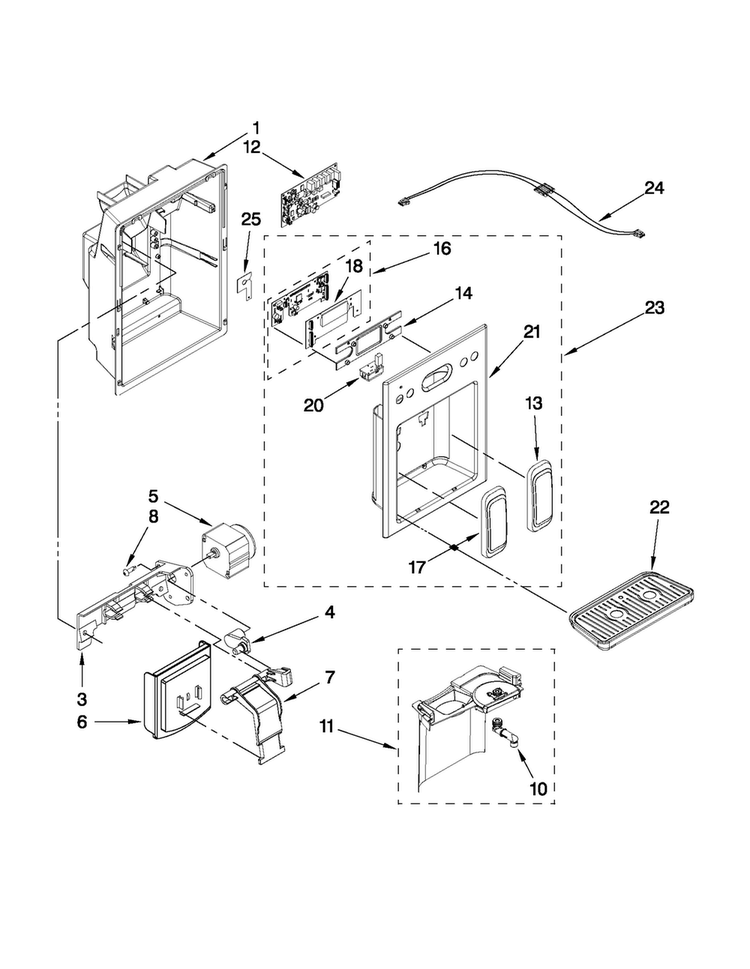 1
12
24
25
16
18
14
23
21
20
13
5
8
22
17
4
3
7
6
11
10