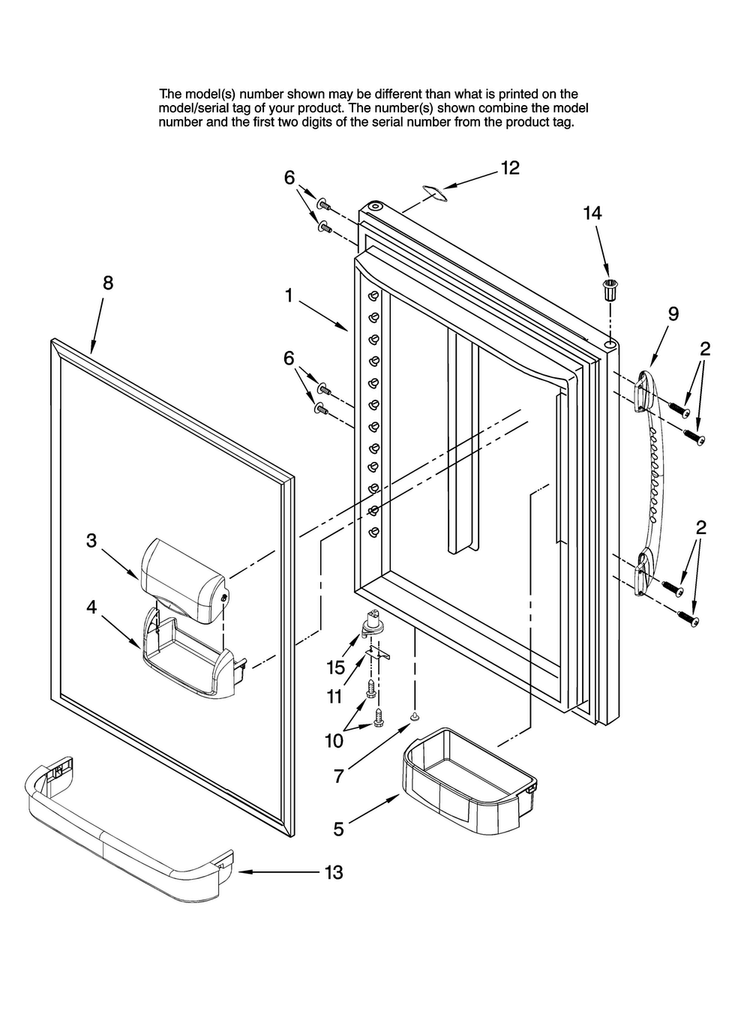 The model(s) number shown may be different than what is printed on the model/serial tag of your product. The number(s) shown combine the model number and the first two digits of the serial number from the product tag.

6
12
14
8
1
9
2
6
2
3
4
15
11
10
7
5
13