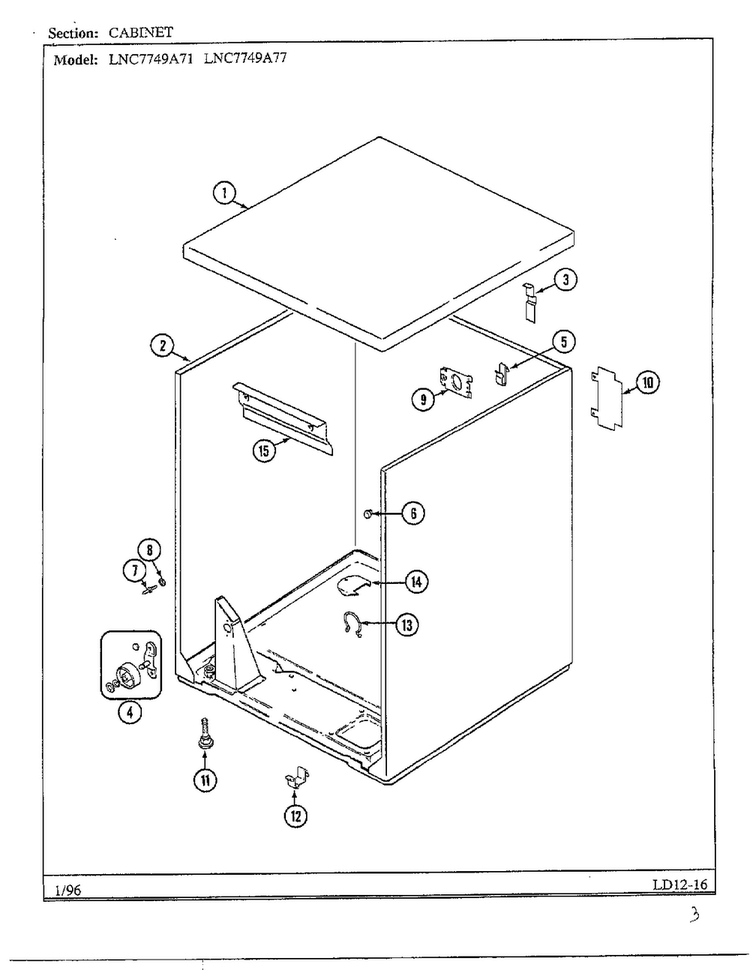 Section: CABINET
Model: LNC7749A71 LNC7749A77

1
3
2
5
9
10
15
6
8
7
14
13
4
11
12

1/96
LD12-16

3