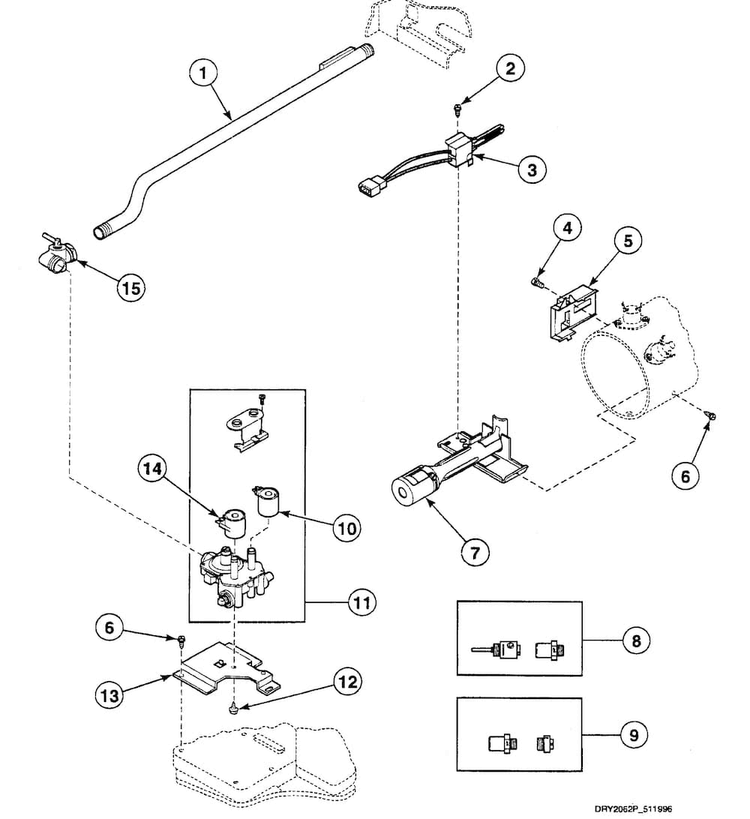 1
2
3
4
5
15
6
14
10
7
11
6
8
13
12
9
DRY2062P_511996