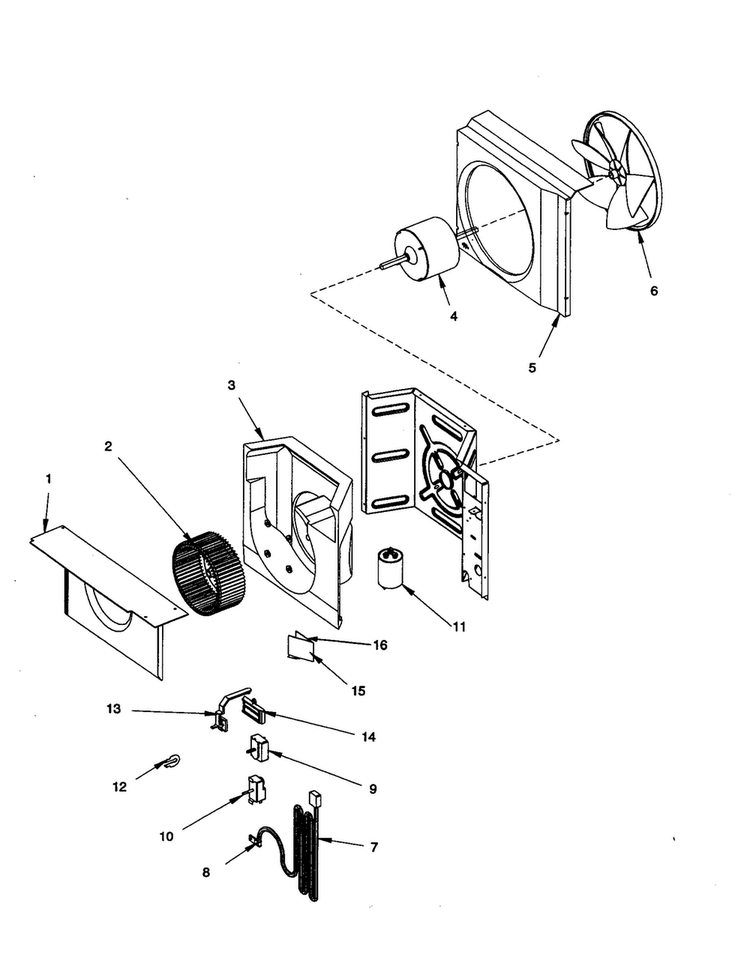 6
4
5
3
2
1
11
16
15
13
14
12
9
10
7
8