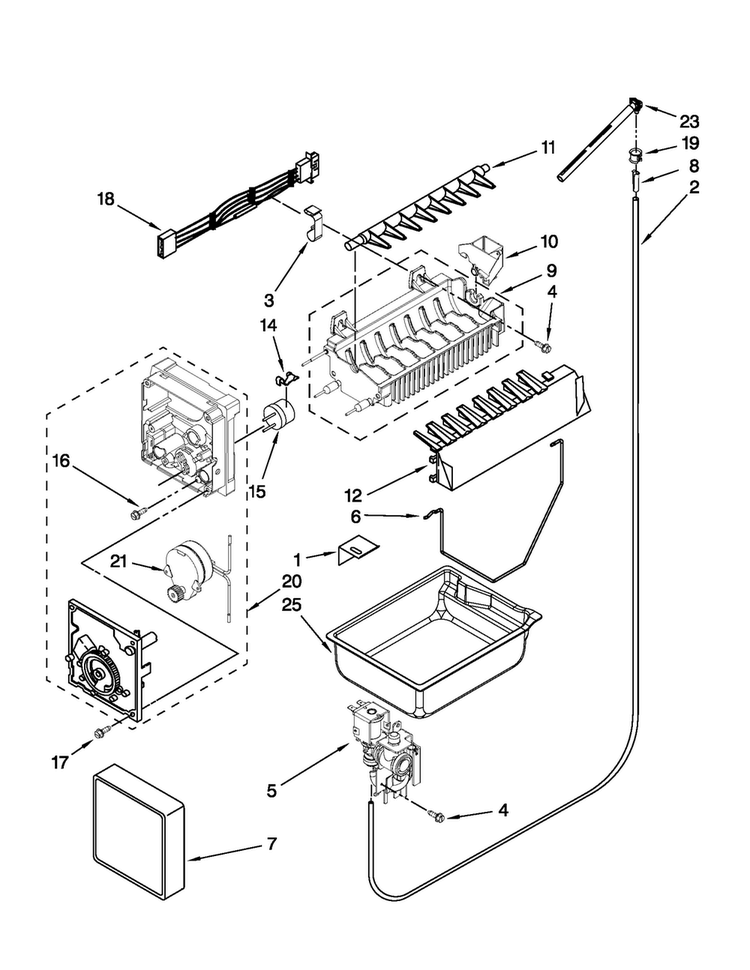 23
19
8
2
11
18
10
9
4
3
14
16
15
12
6
1
21
20
25
17
5
4
7