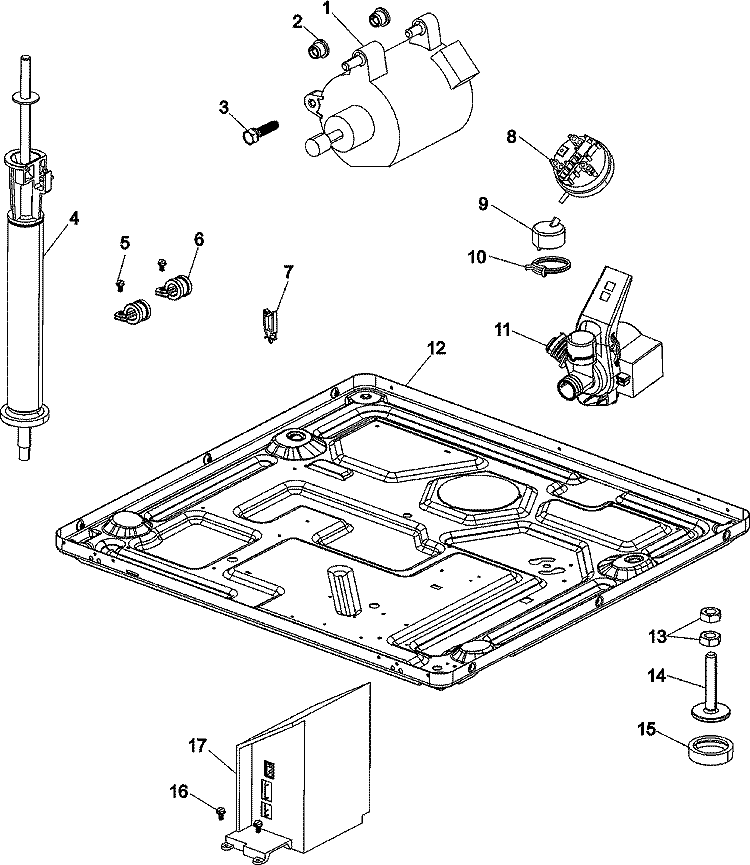 1
2
3
4
5
6
7
8
9
10
11
12
13
14
15
16
17