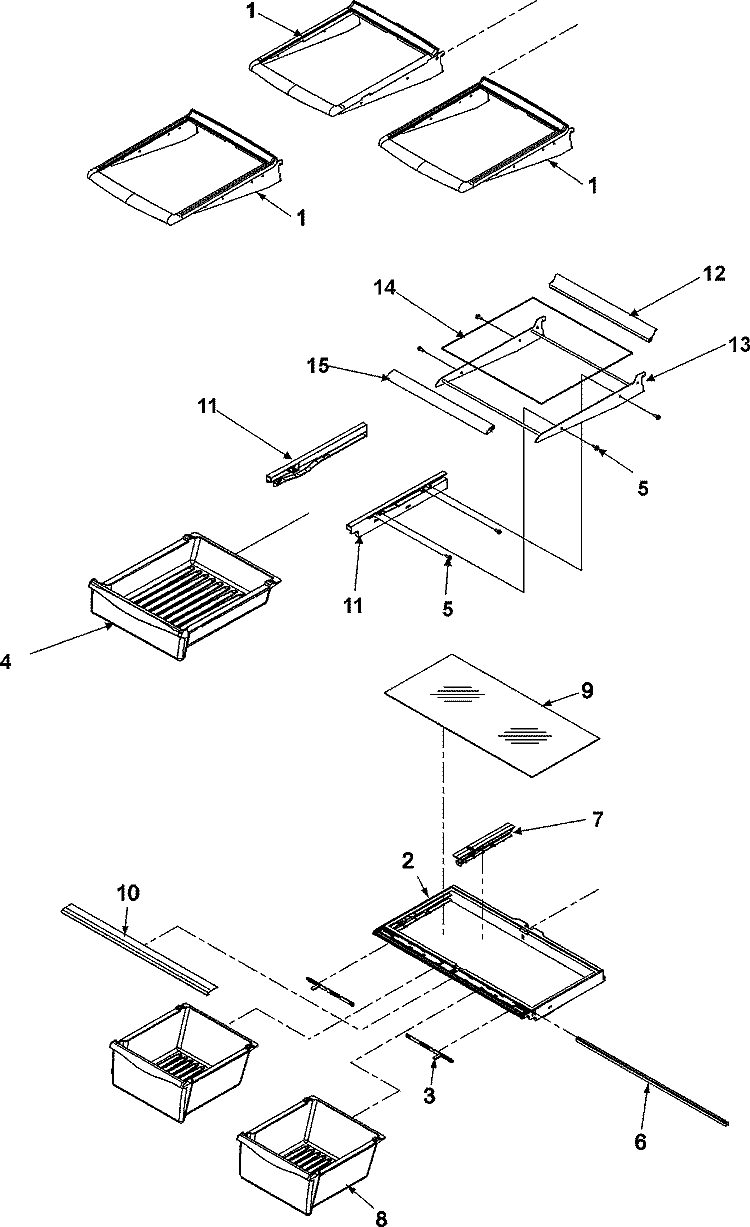 1
1
1
12
14
13
15
11
5
11
5
4
9
7
2
10
3
6
8