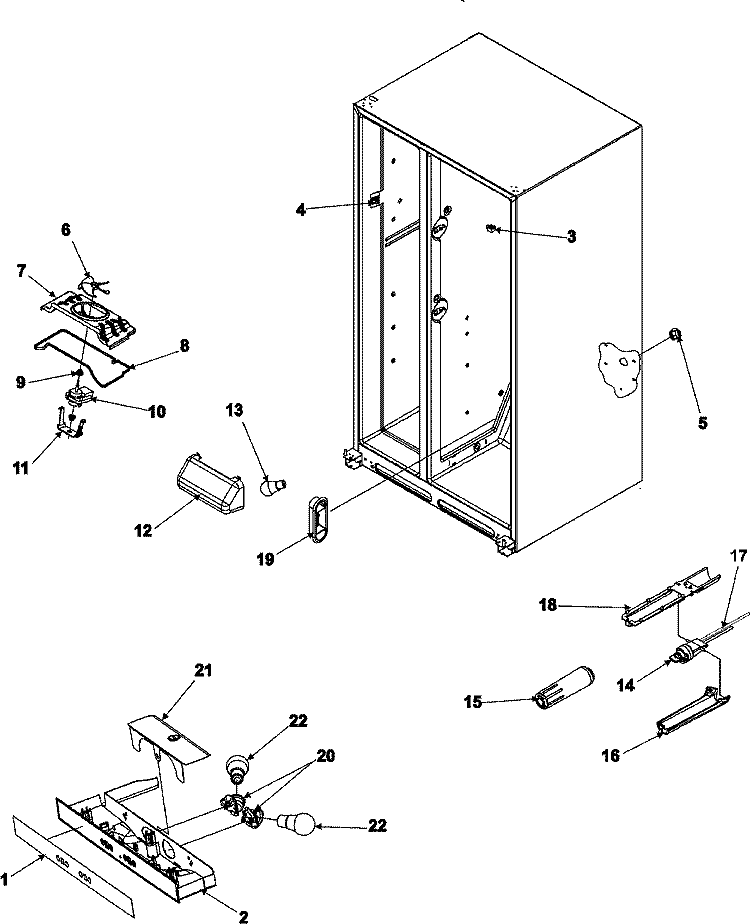 4
3
6
7
8
9
10
11
13
12
19
5
17
18
14
15
16
21
22
20
22
1
2