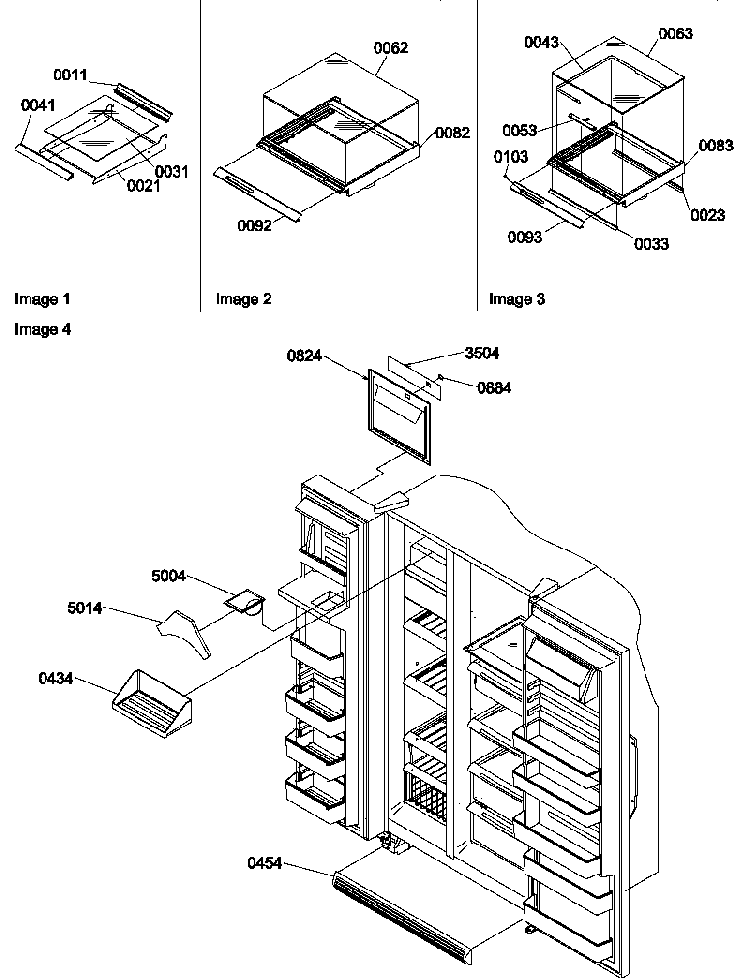 0011
0041
0031
0021

Image 1

0062
0082
0092

Image 2

0043
0063
0053
0083
0103
0023
0093
0033

Image 3

Image 4

0824
3504
0684
5004
5014
0434
0454