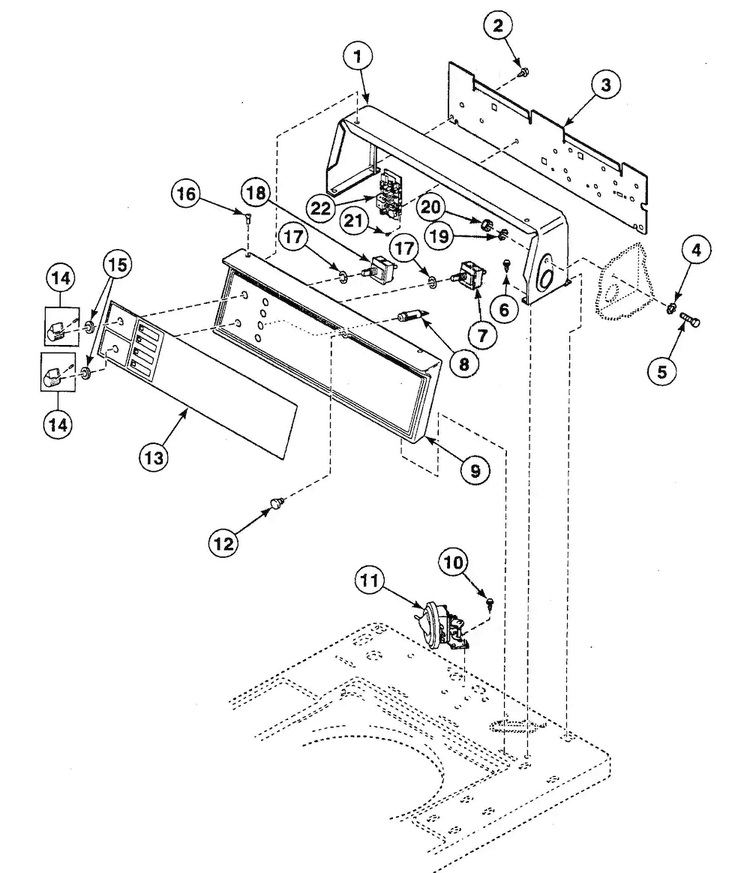 2
1
3
16
18
22
20
21
19
17
17
4
14
15
6
7
5
8
14
13
9
12
10
11