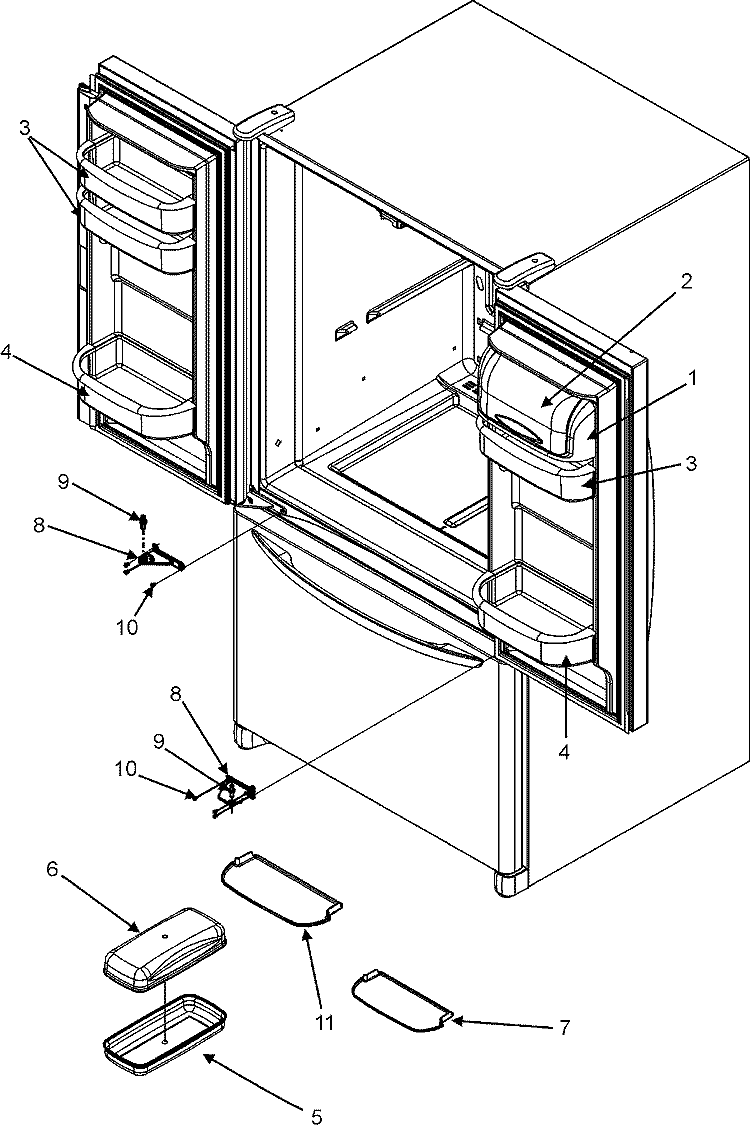 3
2
1
4
3
9
8
10
4
8
9
10
6
11
7
5