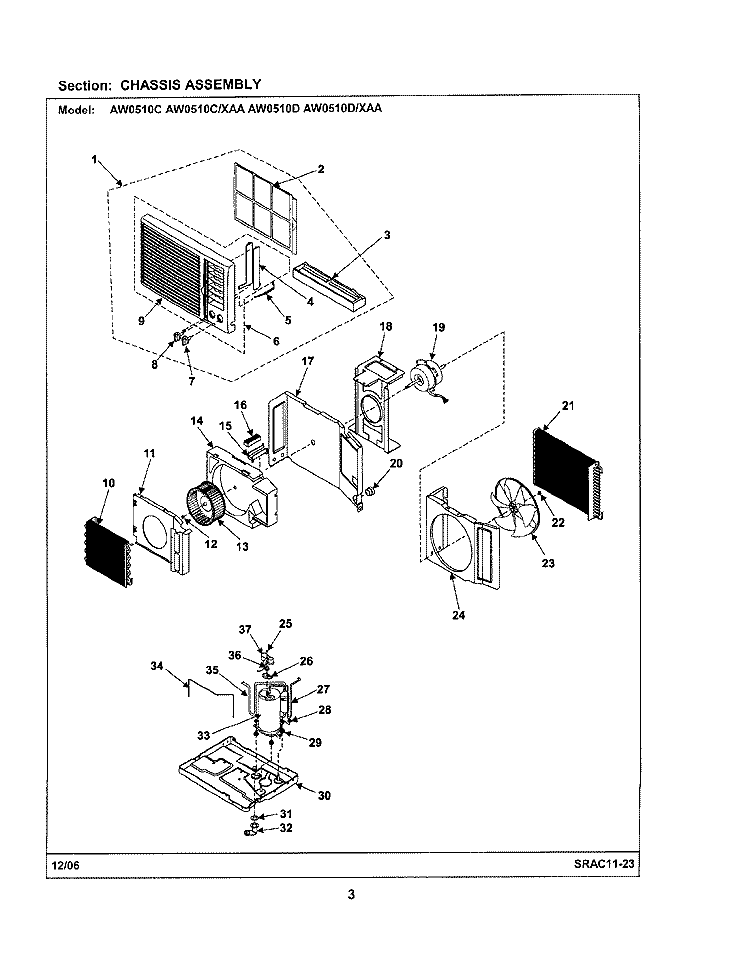 Section: CHASSIS ASSEMBLY

Model: AW0510C AW0510C/XAA AW0510D AW0510D/XAA

1
2
3
4
5
6
7
8
9
10
11
12
13
14
15
16
17
18
19
20
21
22
23
24
25
26
27
28
29
30
31
32
33
34
35
36
37

12/06

SRAC11-23

3