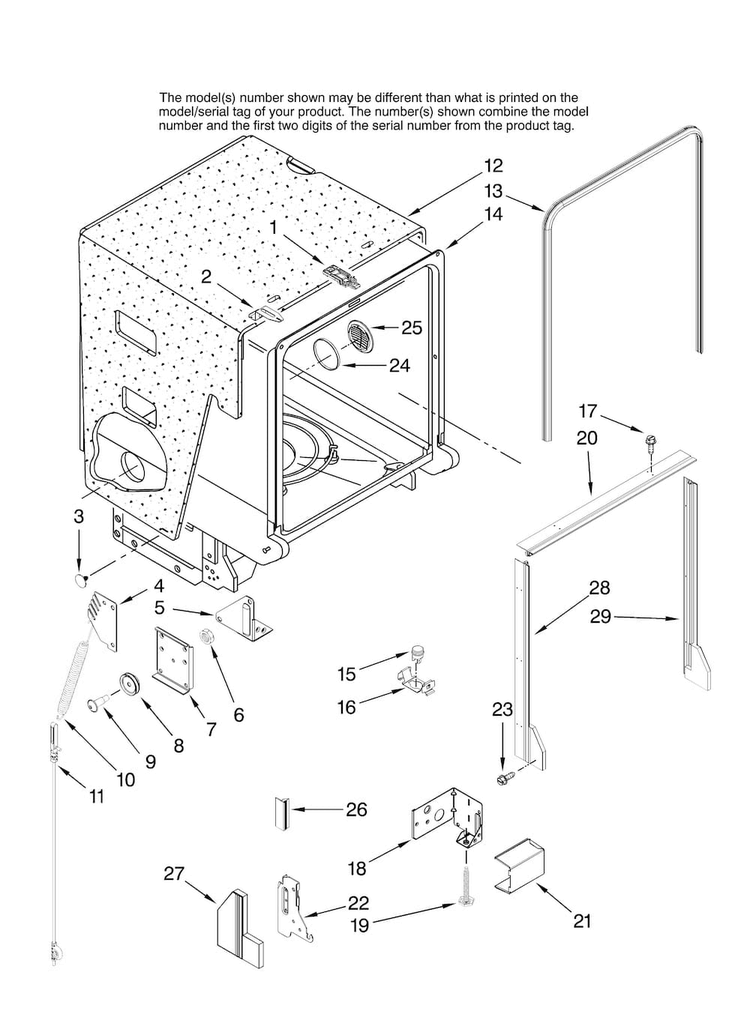 The model(s) number shown may be different than what is printed on the model/serial tag of your product. The number(s) shown combine the model number and the first two digits of the serial number from the product tag.

12
13
14
1
2
25
24
17
20
3
4
5
28
29
15
16
6
7
8
9
10
11
23
26
18
27
22
19
21