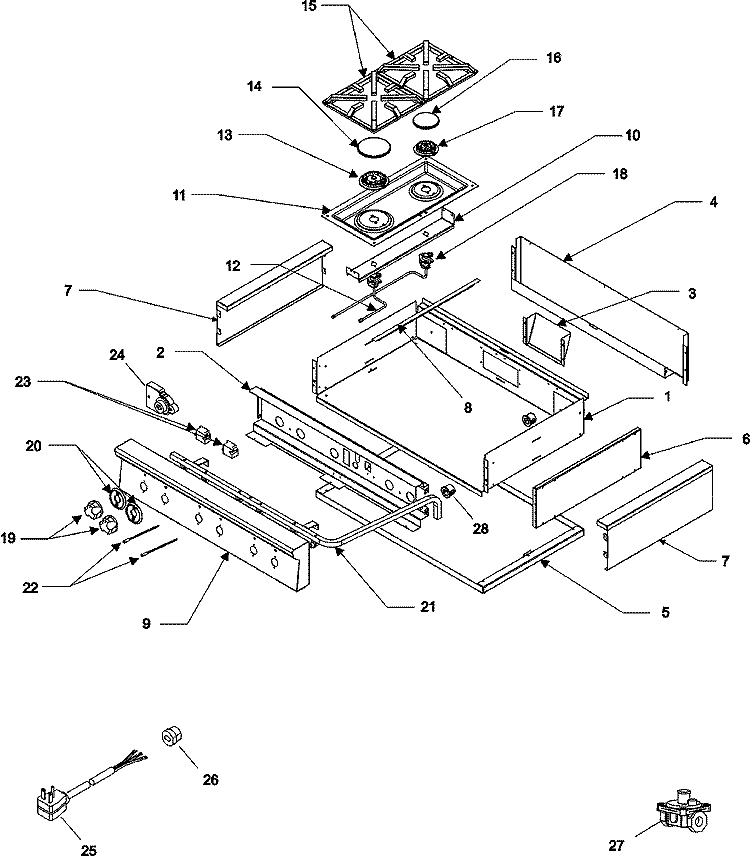 15
16
14
17
13
10
11
18
4
12
7
3
24
2
23
8
1
20
6
19
28
22
7
9
21
5
26
25
27