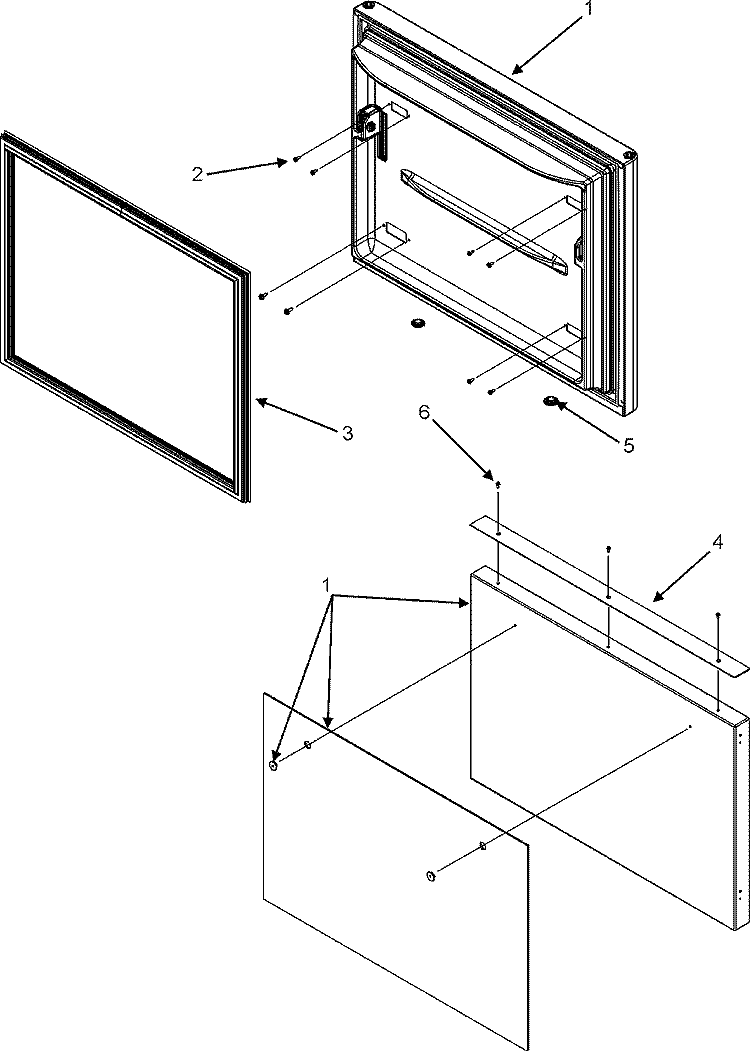 1
2
3
5
6
4
1