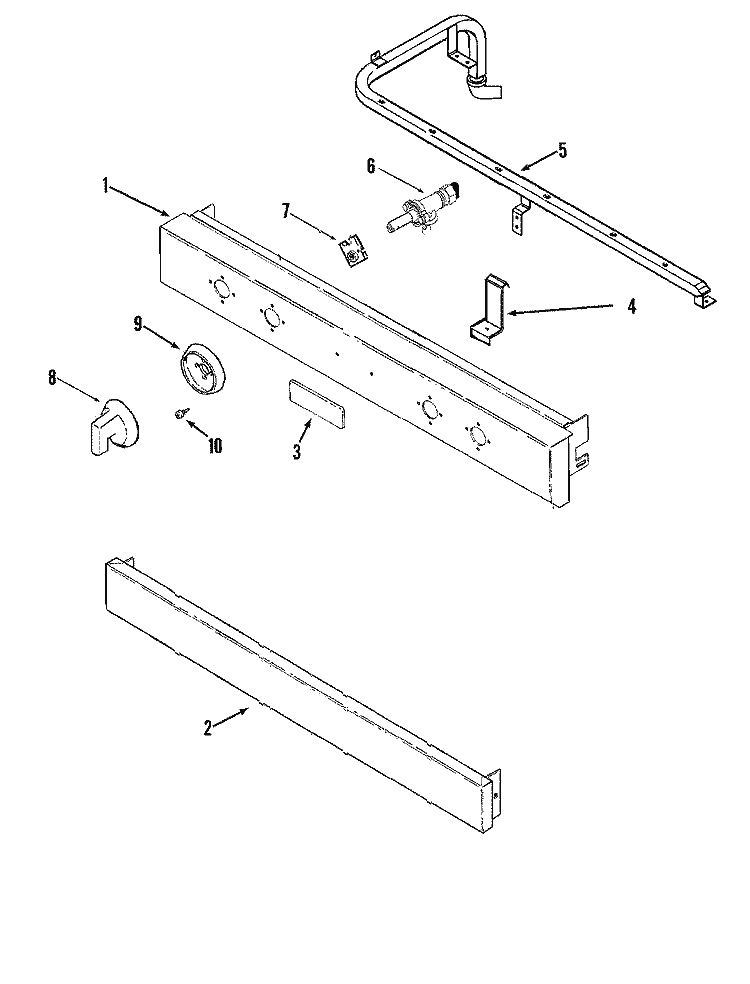 5
6
1
7
4
9
8
10
3
2