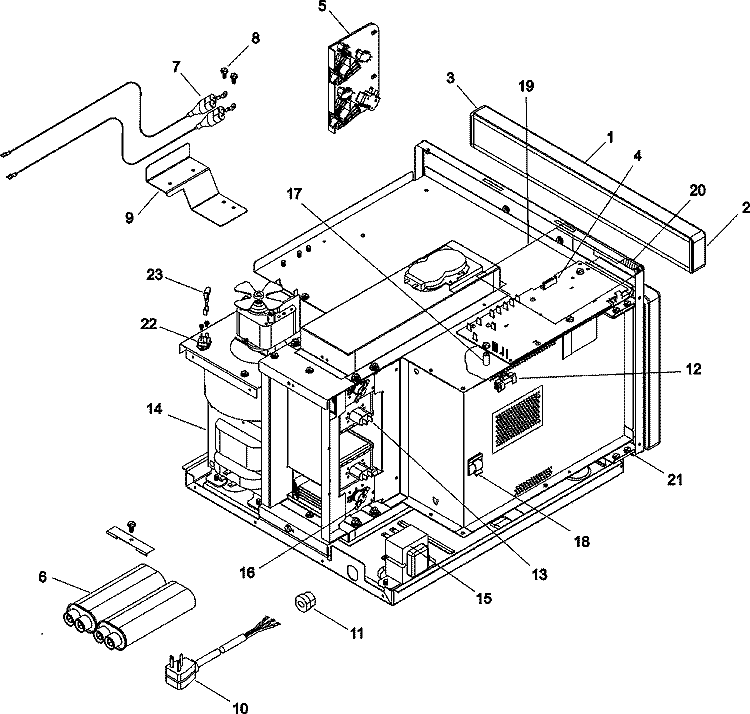 5
8
7
3
19
1
4
20
2
9
17
23
22
12
14
21
18
16
13
15
6
11
10