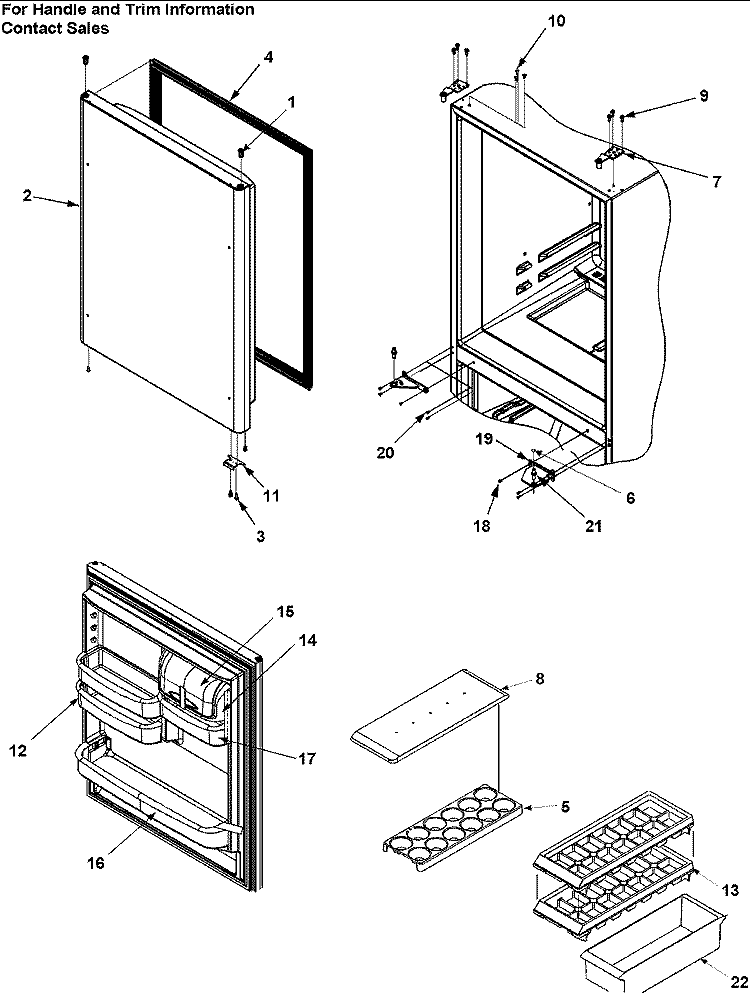 For Handle and Trim Information
Contact Sales

4
1
2
11
3
10
9
7
20
19
6
18
21
15
14
12
17
16
8
5
13
22