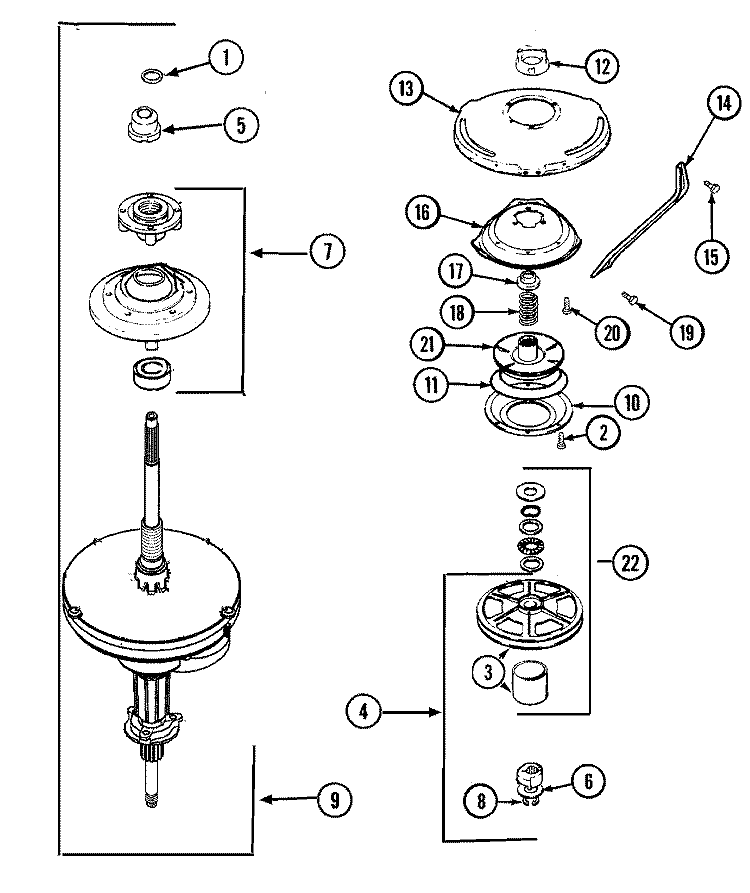 1
5
7
9
12
13
14
15
16
17
18
19
20
21
11
10
2
22
3
4
6
8