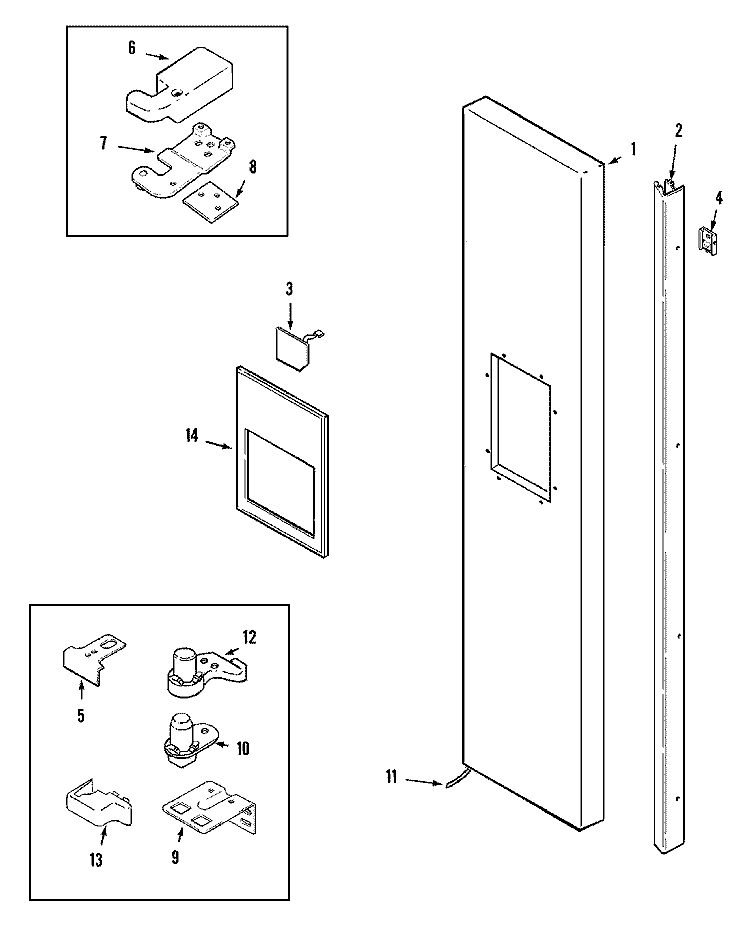 6
7
8
1
2
4
3
14
12
5
10
11
13
9