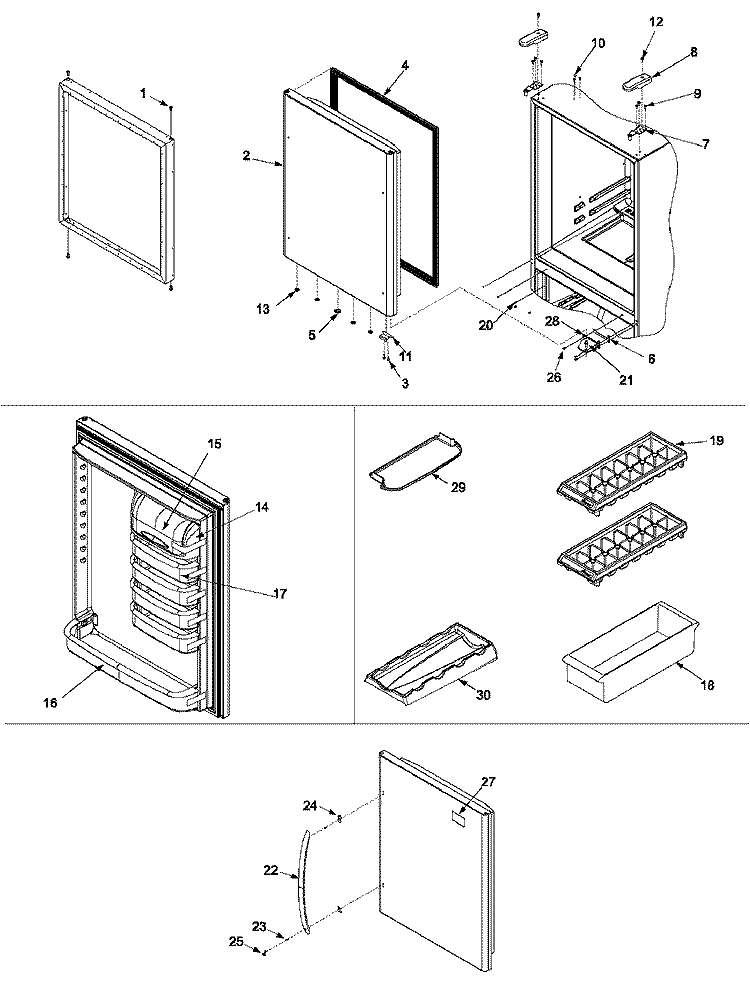 1
2
4
12
10
8
9
7
13
5
11
3
20
28
6
26
21
15
14
17
16
29
19
30
18
27
24
22
23
25