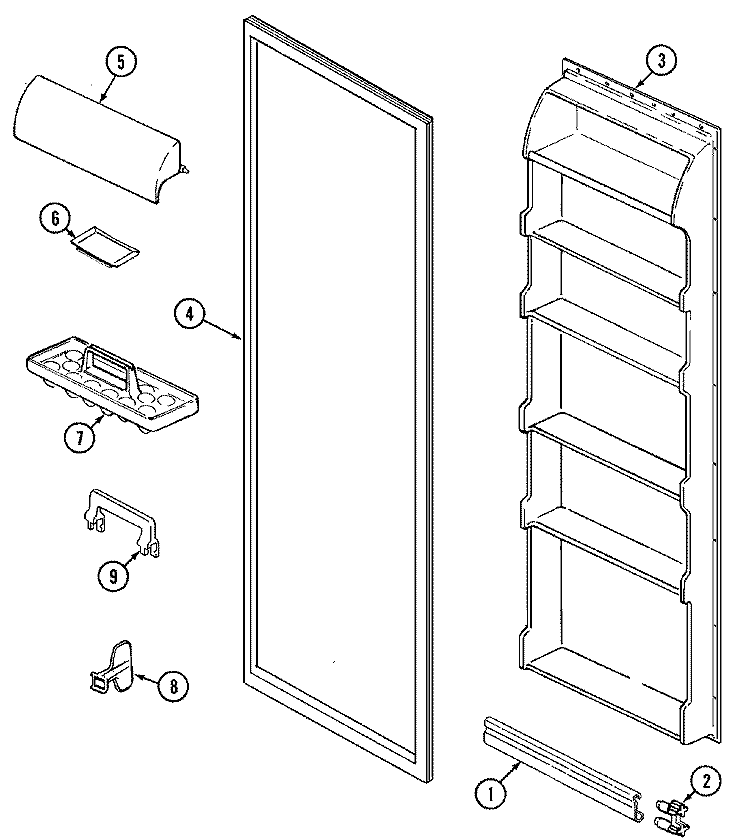 5
3
6
4
7
9
8
1
2