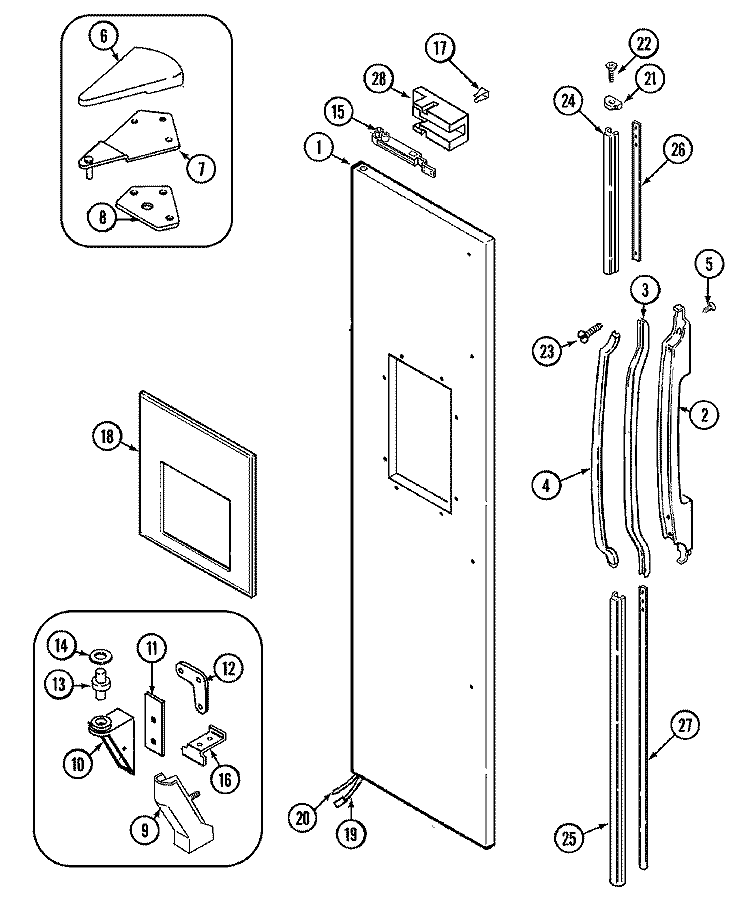 6
7
8
17
28
15
1
22
21
24
26
5
3
23
2
4
18
14
11
12
13
10
16
9
20
19
27
25