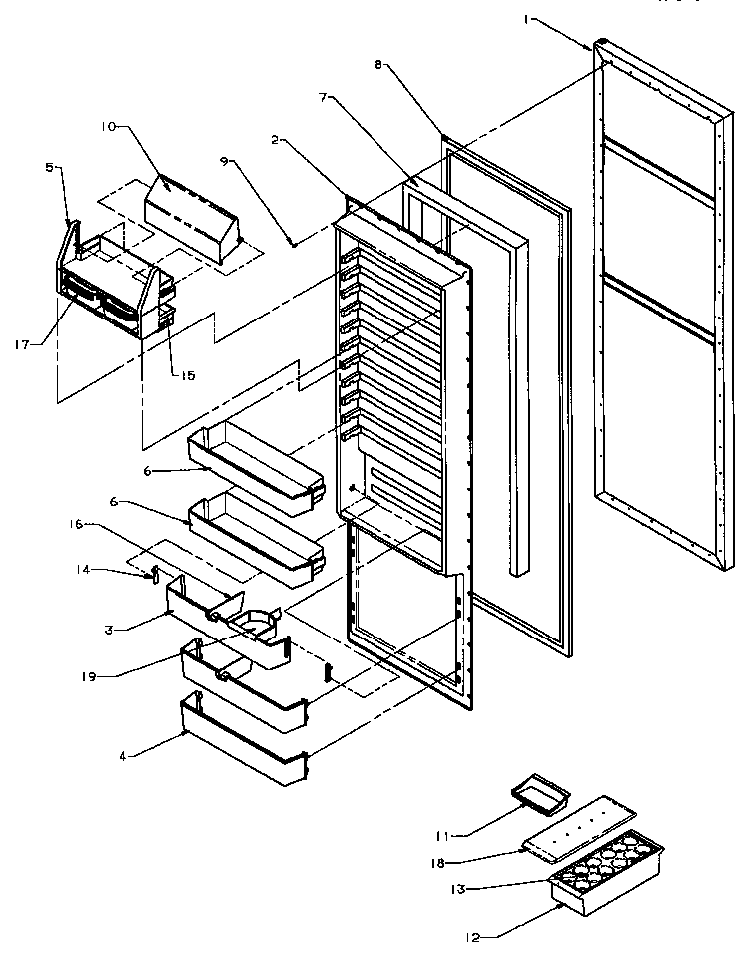 1
8
7
2
10
9
5
17
15
6
6
16
14
3
19
4
11
18
13
12