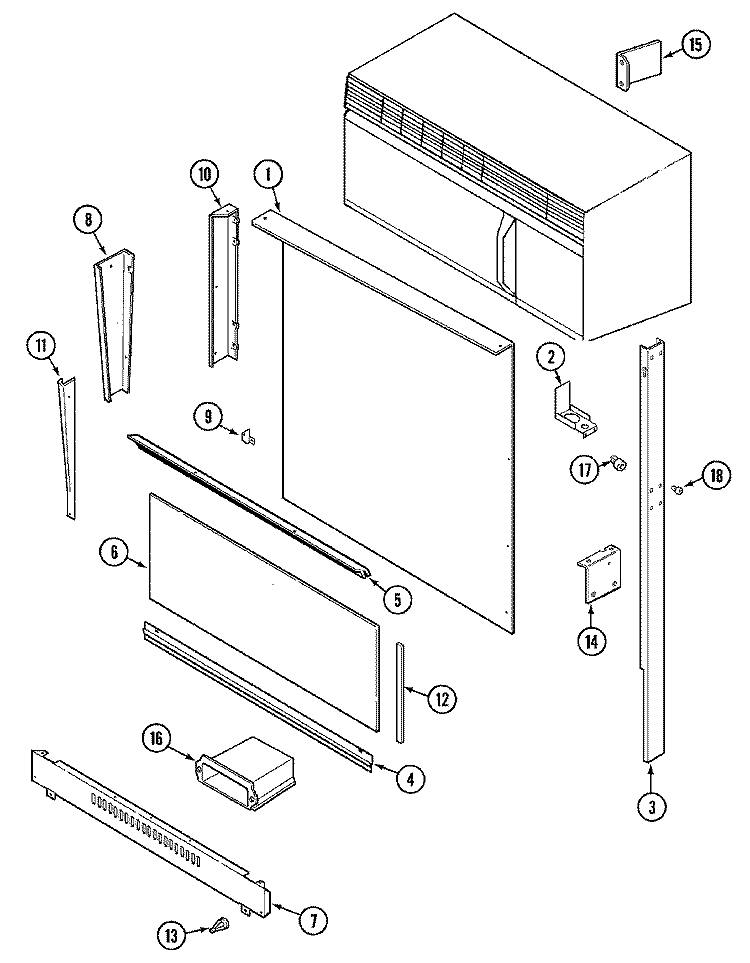 15
10
1
8
11
2
9
17
18
6
5
14
12
16
4
3
7
13