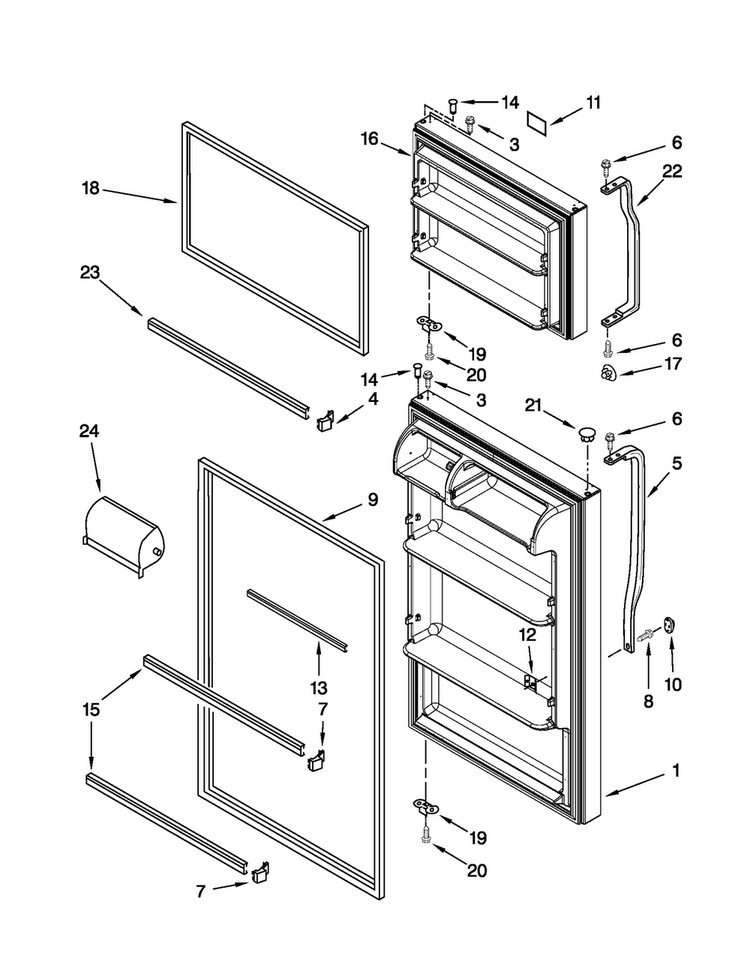 14
11
16
3
6
22
18
23
19
6
20
17
14
3
4
21
6
24
5
9
12
13
8
10
15
7
1
19
20
7