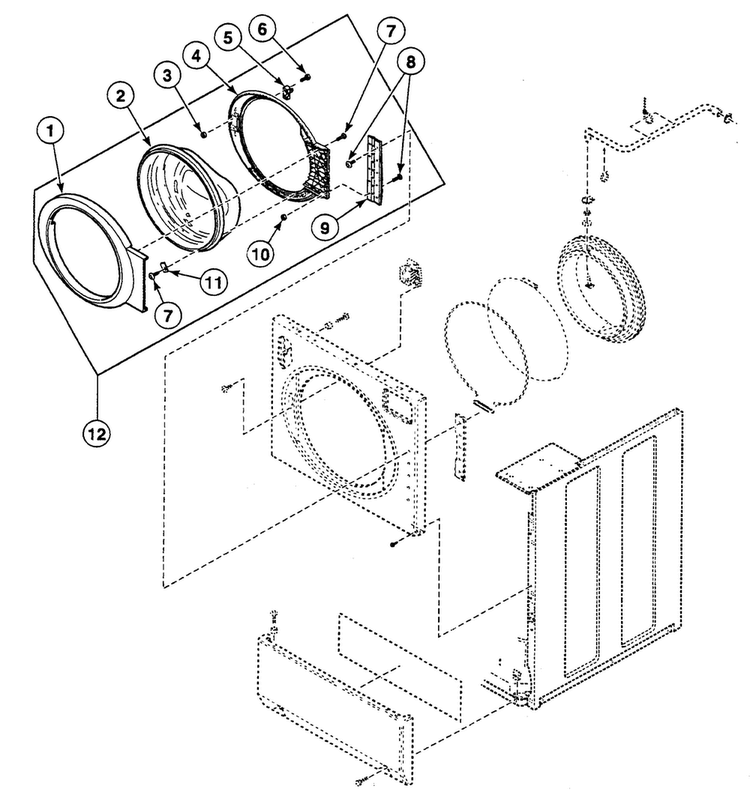 1
2
3
4
5
6
7
8
9
10
11
7
12