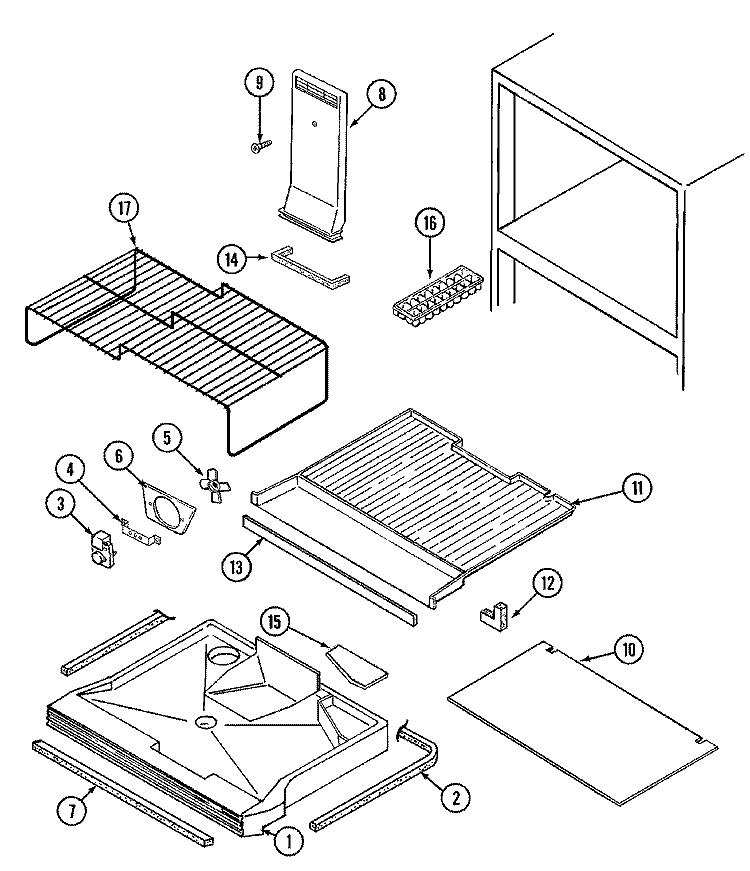 9
8
17
14
16
5
6
4
3
11
13
12
15
10
7
2
1