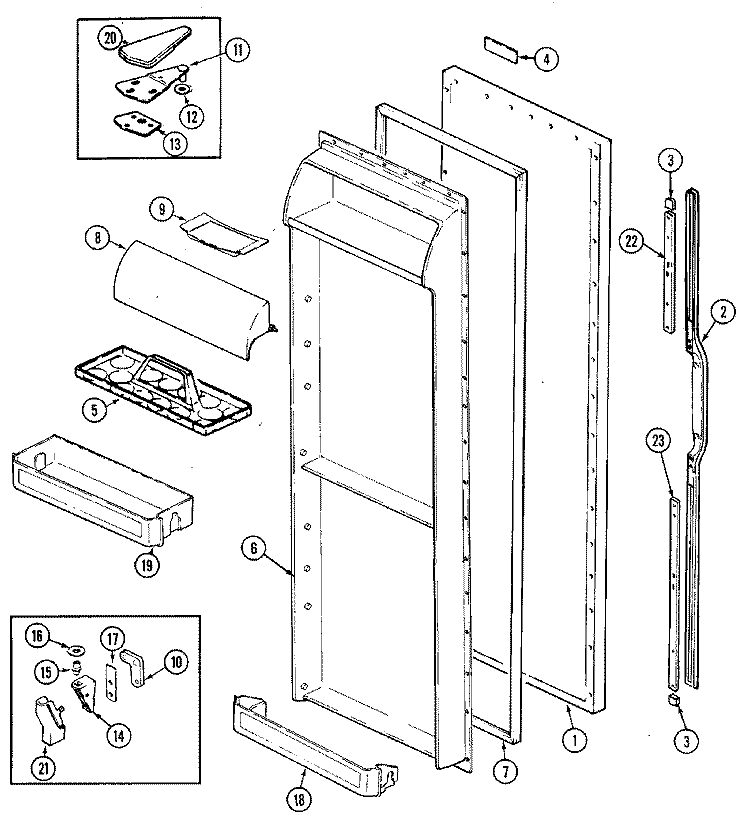 20
11
12
13
4
9
8
3
22
2
5
23
19
6
16
17
15
10
14
21
18
7
1
3