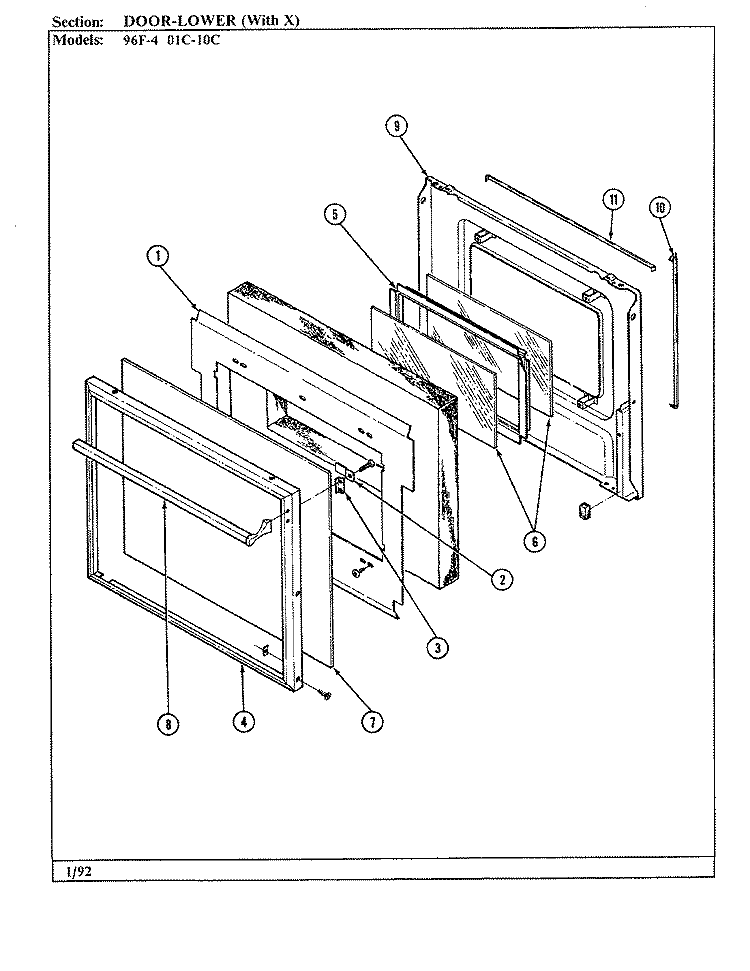 Section: DOOR-LOWER (With X)
Models: 96F-4 01C-10C

9
11
10
5
1
6
2
3
8
4
7

1/92