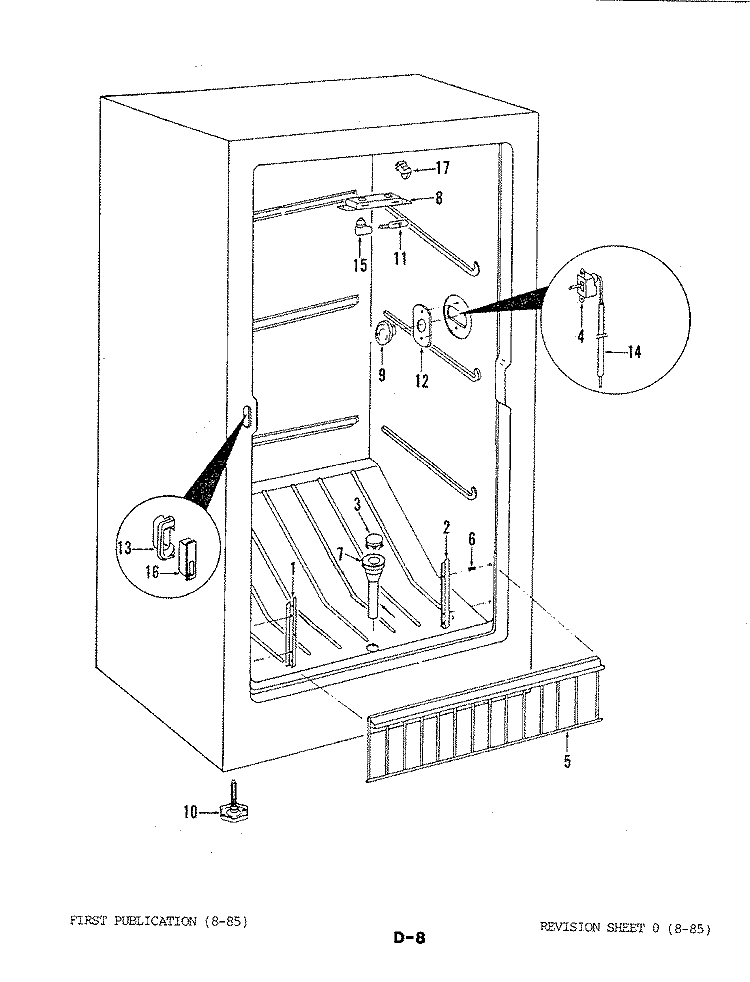 17
8
15
11
4
14
9
12
13
16
3
7
2
6
1
5
10

FIRST PUBLICATION (8-85)

D-8

REVISION SHEET 0 (8-85)