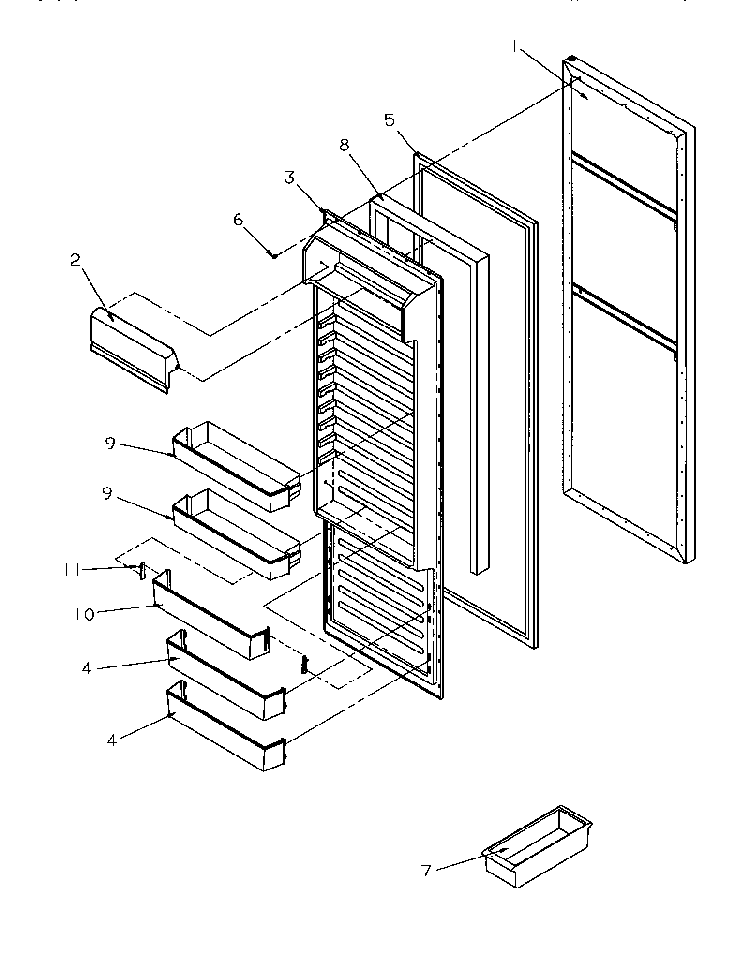 1
5
8
3
6
2
9
9
11
10
4
4
7