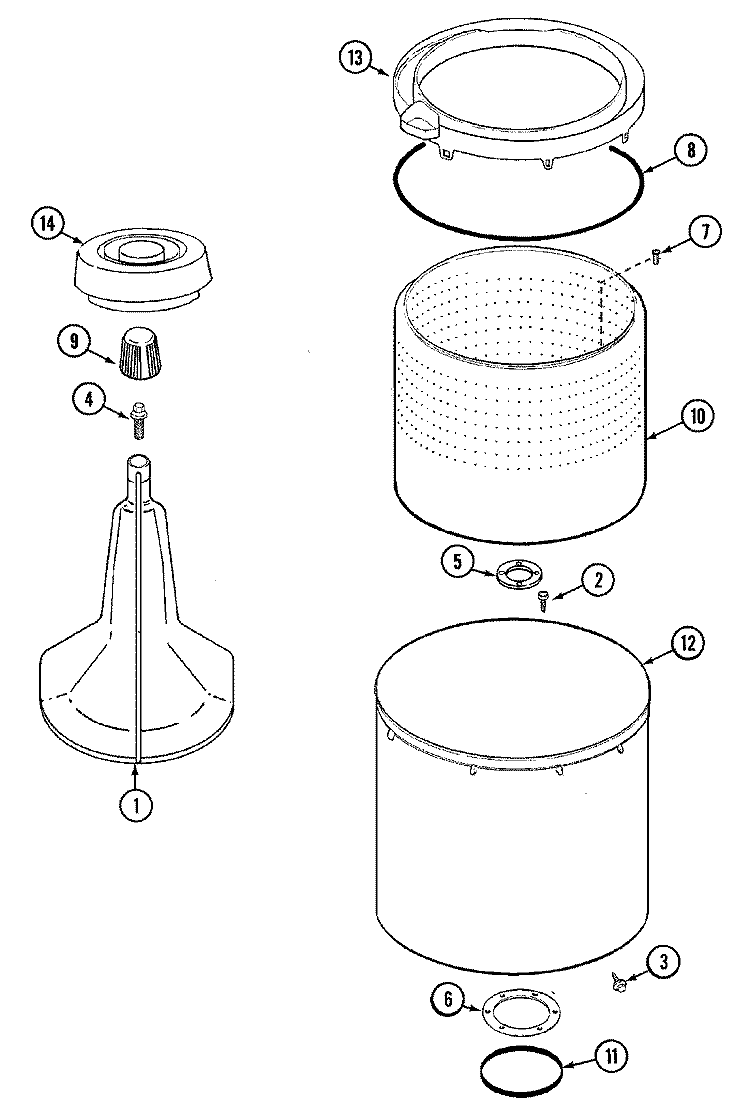 13
8
14
7
9
4
10
5
2
12
1
3
6
11