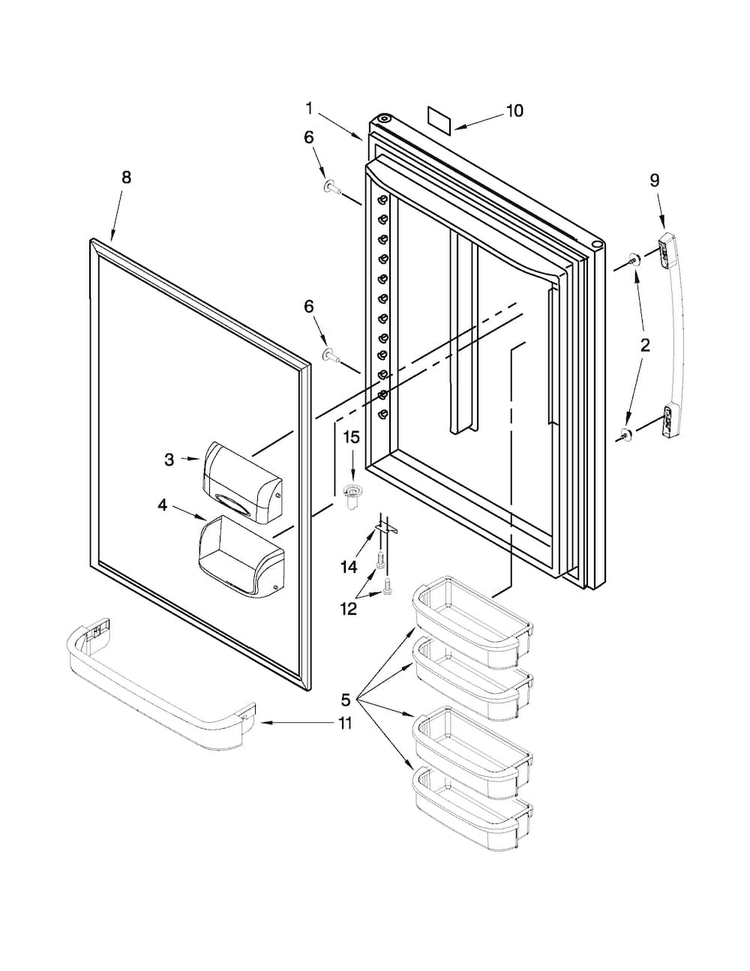 1
10
6
8
9
6
2
15
3
4
14
12
5
11