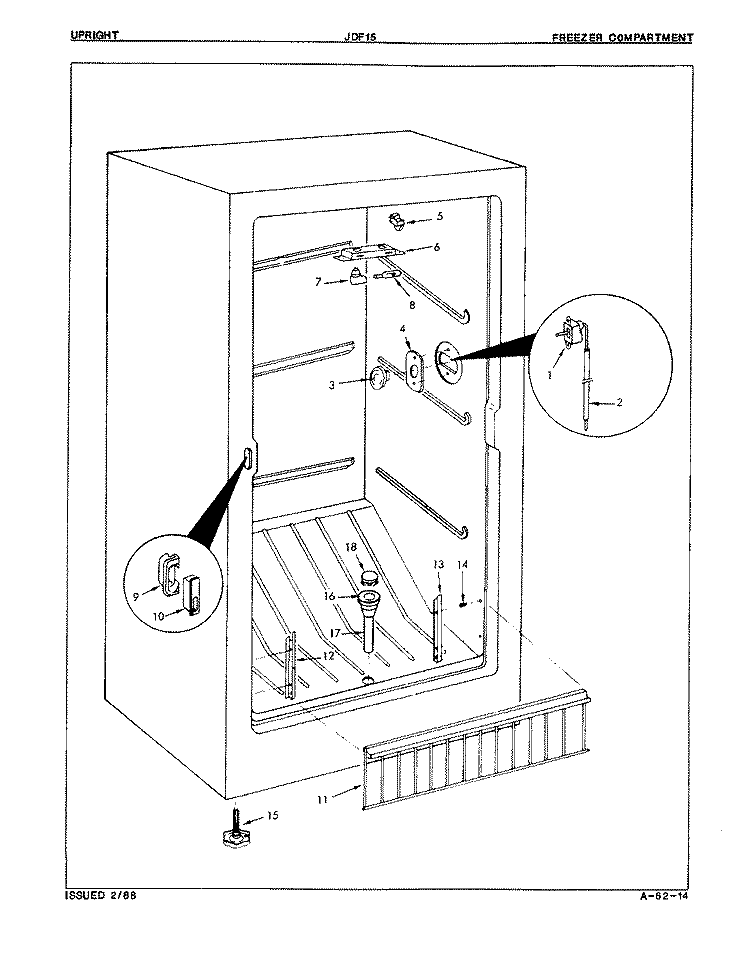 UPRIGHT JDF15 FREEZER COMPARTMENT

5
6
7
8
4
3
1
2
9
10
18
16
17
13
14
12
11
15

ISSUED 2/88 A-62-14