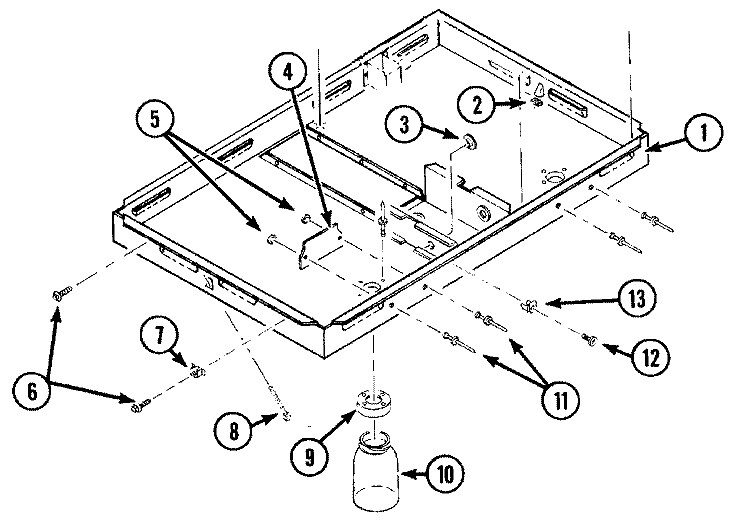 4
5
3
2
1
13
12
11
7
6
8
9
10