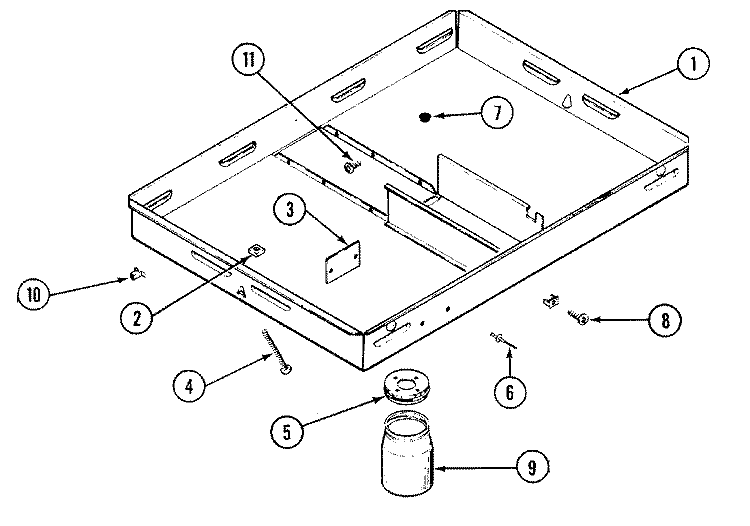 11
1
7
3
10
2
8
4
6
5
9