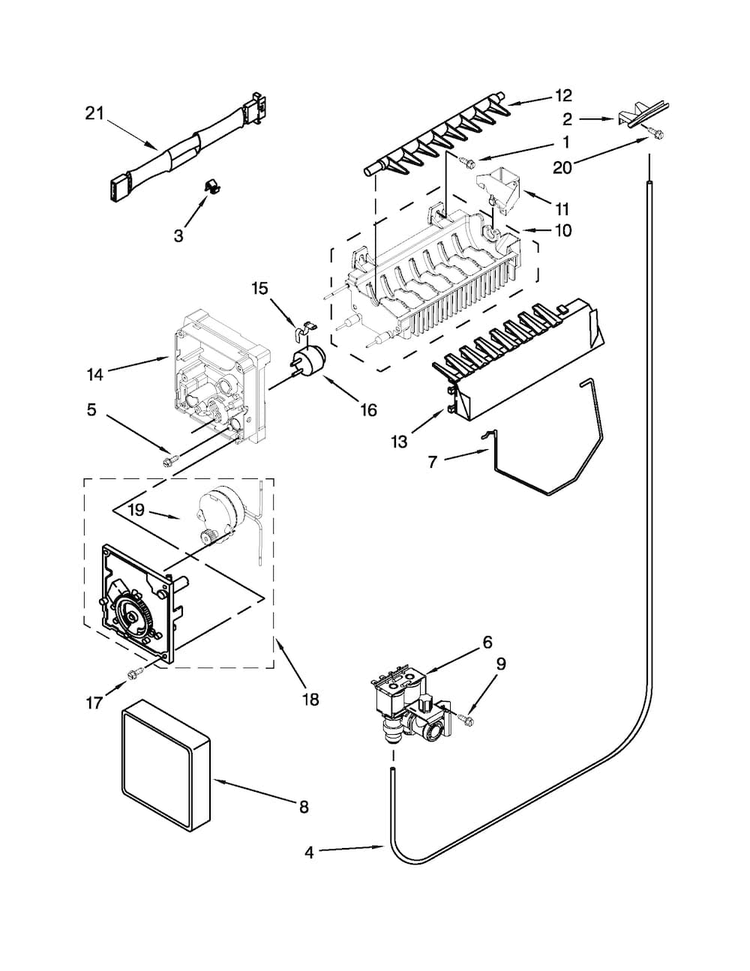 21
12
2
1
20
3
11
10
15
14
16
5
13
7
19
6
9
17
18
8
4