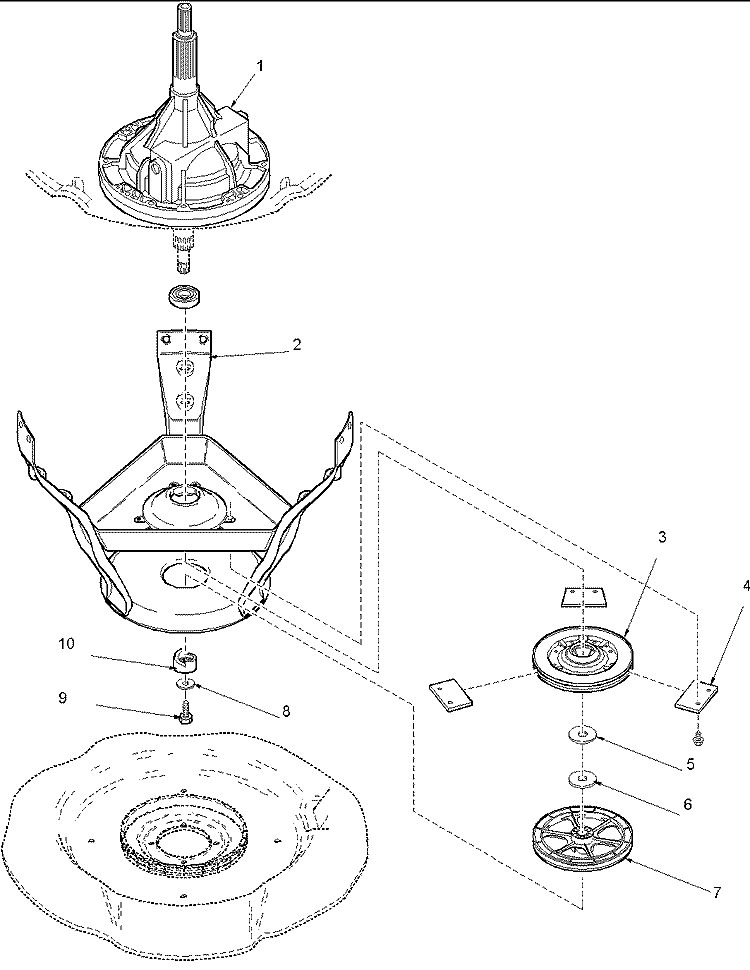 1
2
3
4
10
9
8
5
6
7