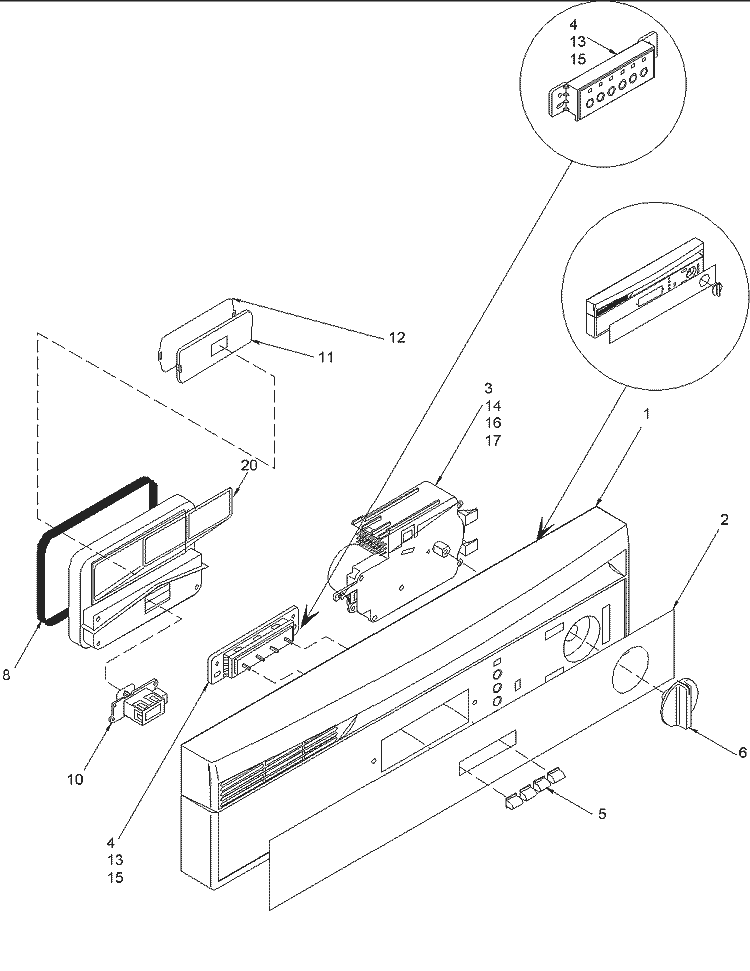 4
13
15

12

11

3
14
16
17

1

20

2

8

10

6

5

4
13
15