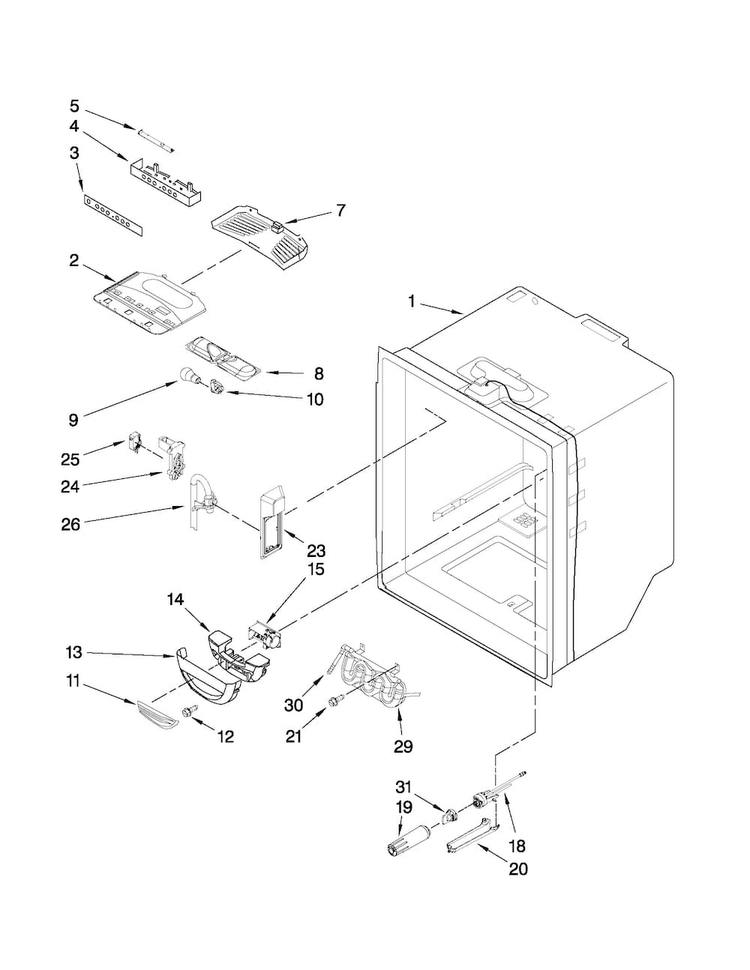 5
4
3
7
2
1
8
9
10
25
24
26
23
15
14
13
11
12
30
21
29
31
19
18
20