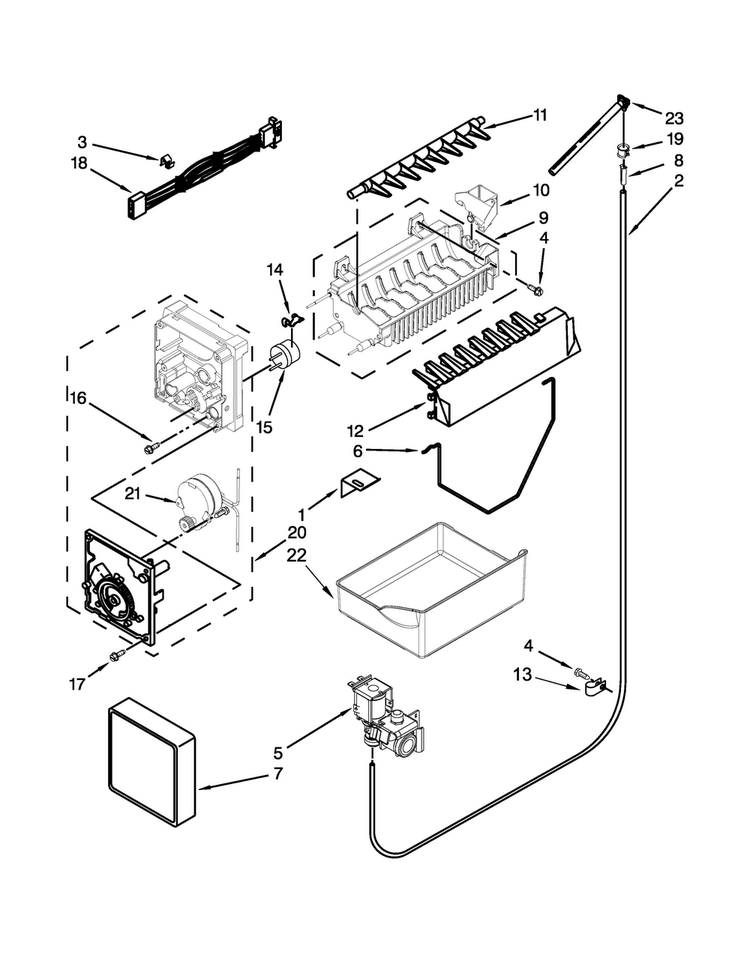 3
18
11
23
19
8
2
10
9
4
14
16
15
12
6
21
1
20
22
4
13
17
5
7