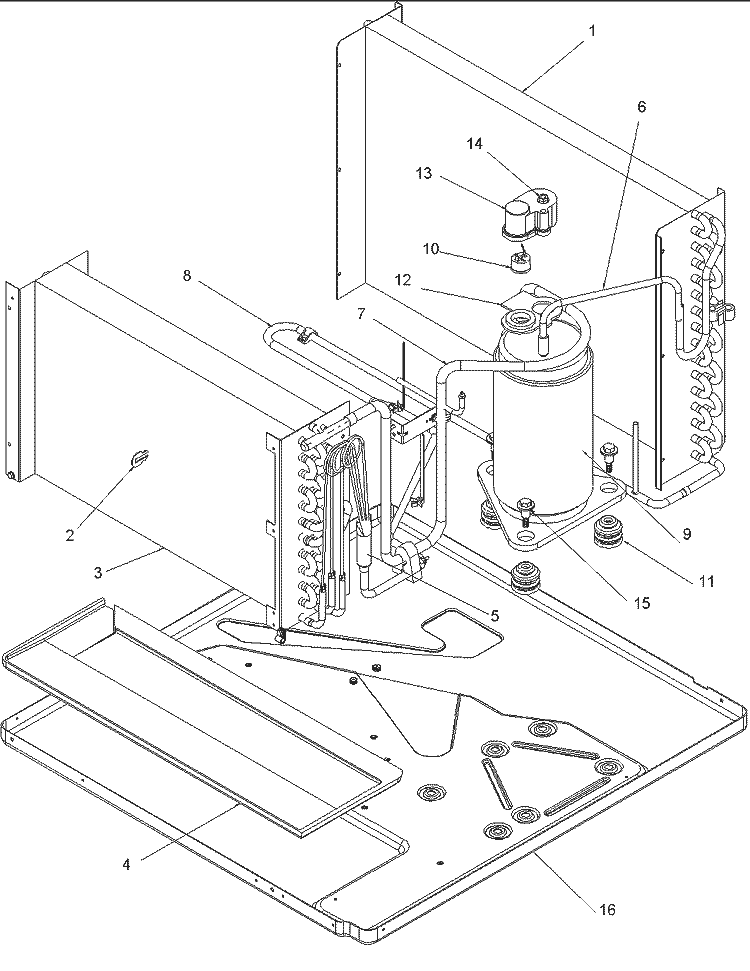 1
6
14
13
10
8
12
7
2
9
3
11
15
5
4
16