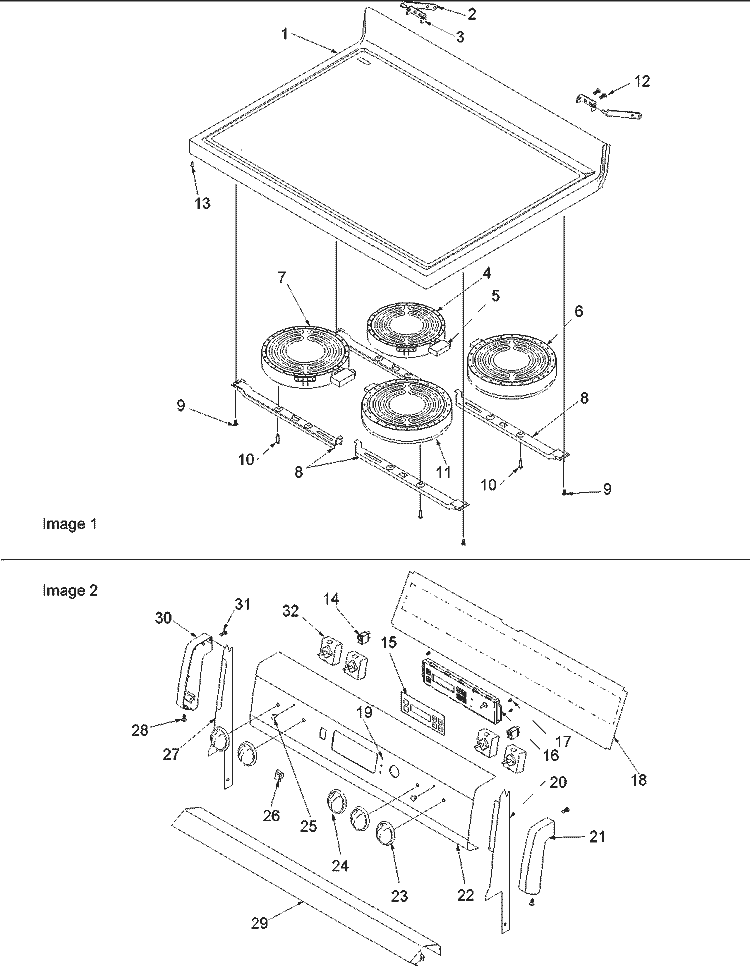 2
3
1
12
13
7
4
5
6
9
8
10
8
11
10
9
Image 1

Image 2
30
31
32
14
15
28
27
19
17
16
18
26
25
20
21
24
23
22
29