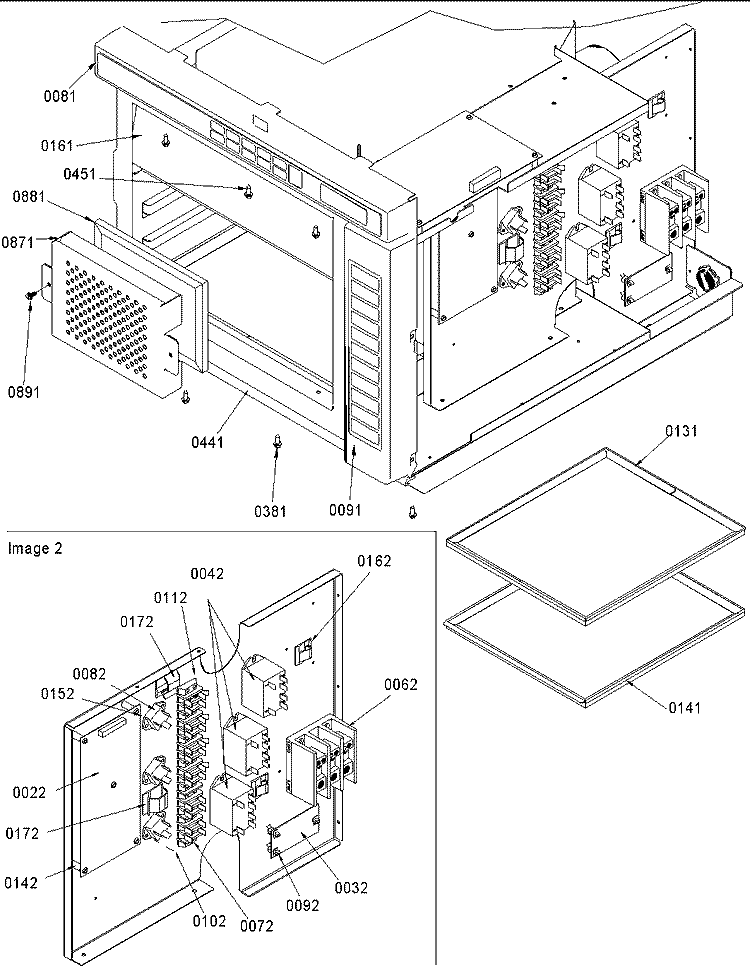 0081
0161
0451
0881
0871
0891
0441
0381
0091
0131
0141

Image 2
0042
0162
0112
0172
0082
0152
0062
0022
0172
0142
0102
0072
0092
0032