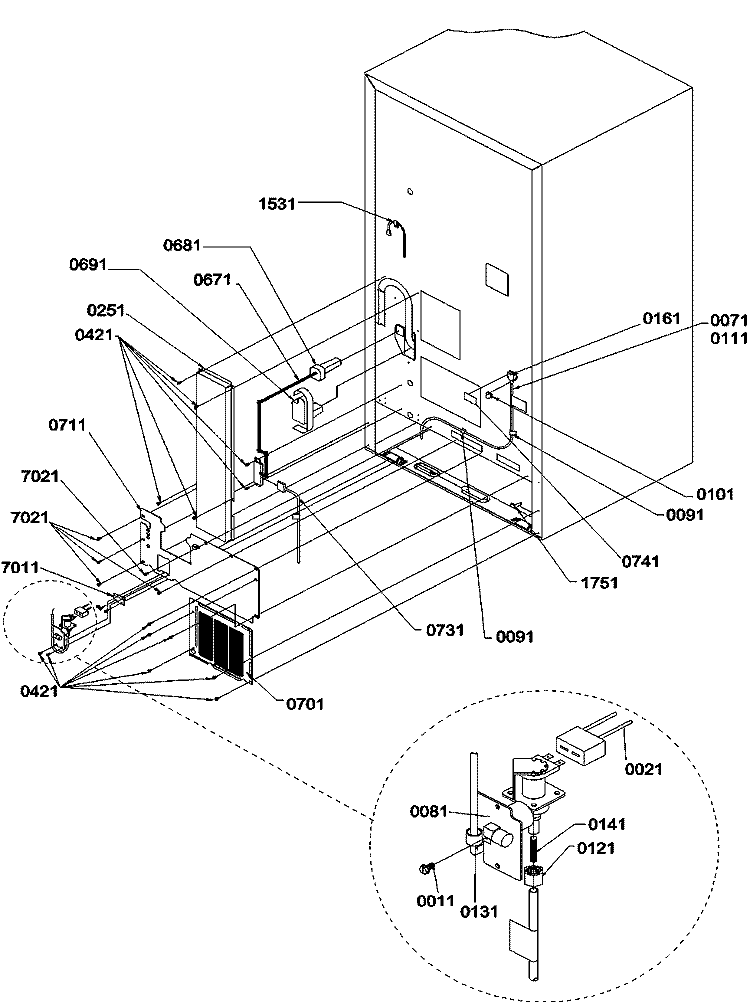 1531
0681
0691
0671
0251
0421
0161
0071
0111
0711
7021
7021
7011
0101
0091
0741
1751
0731
0091
0421
0701
0021
0081
0141
0121
0011
0131