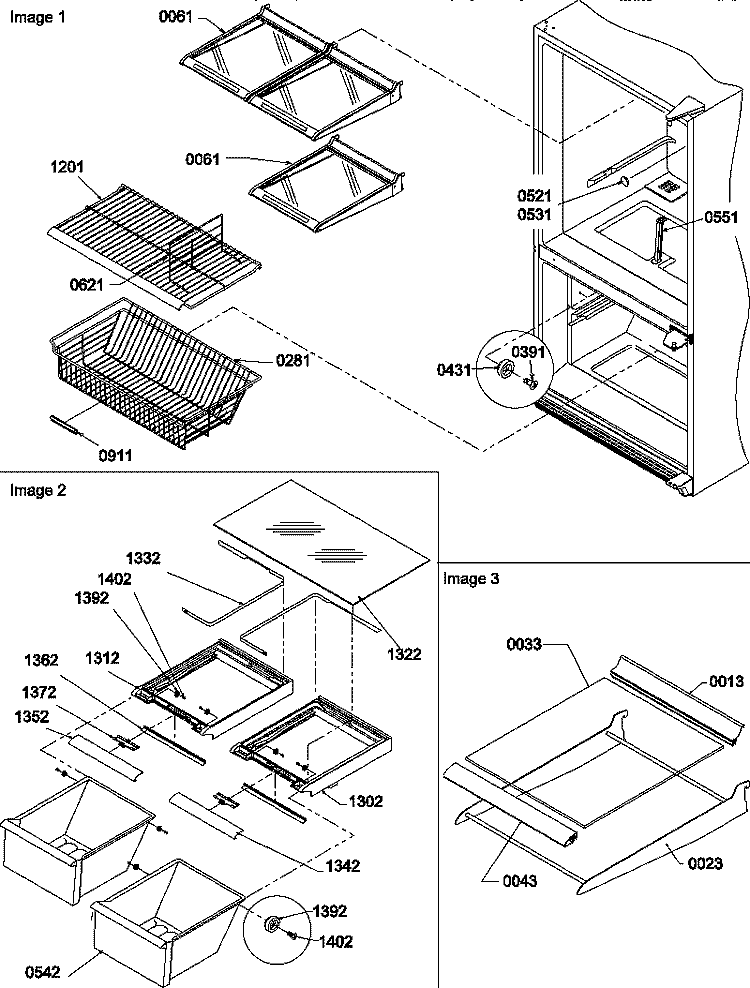 Image 1

0061
0061
1201
0621
0281
0911
0521
0531
0551
0391
0431

Image 2

1332
1402
1392
1362
1312
1372
1352
1322
1302
1342
1392
1402
0542

Image 3

0033
0013
0043
0023