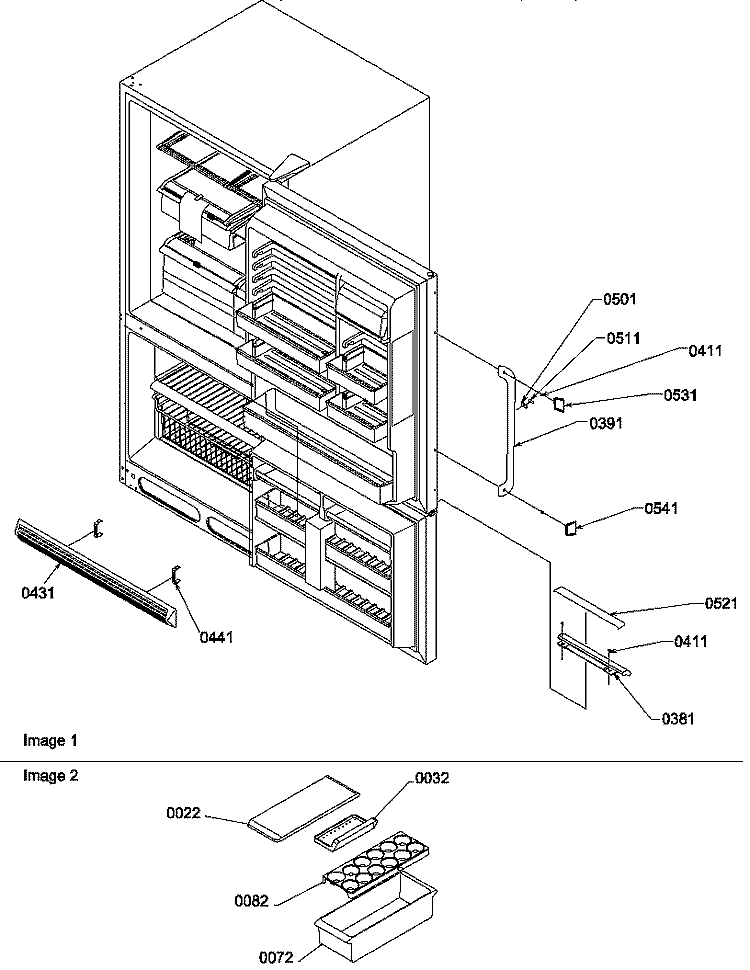 0501
0511
0411
0531
0391
0541
0431
0441
0521
0411
0381
Image 1
Image 2
0022
0032
0082
0072