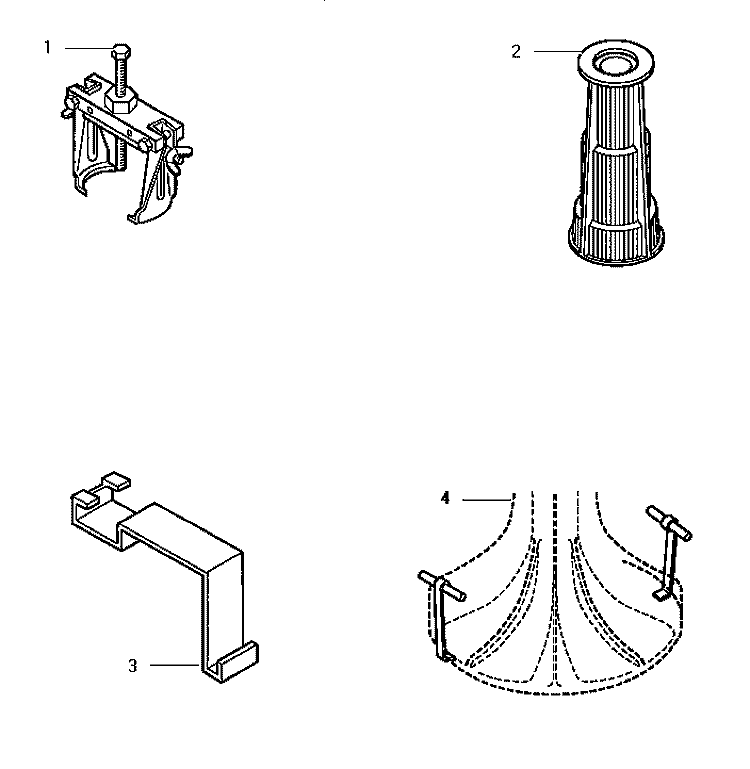 1

2

3

4